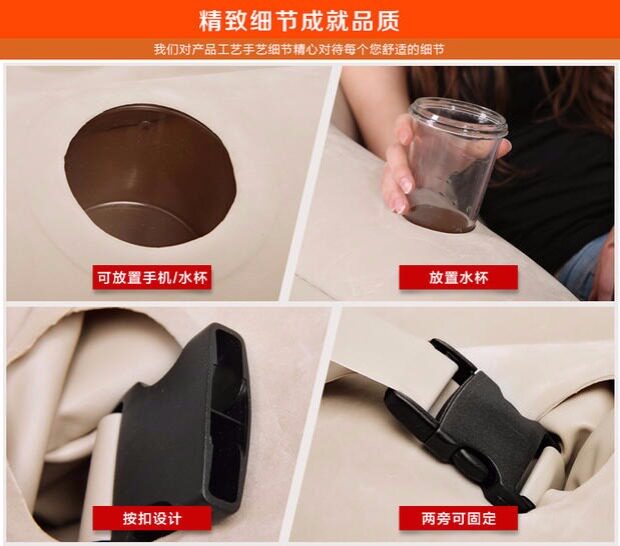 精致细节成就品质

我们对产品工艺手艺细节精心对待每个您舒适的细节

可放置手机/水杯

放置水杯

按扣设计

两旁可固定