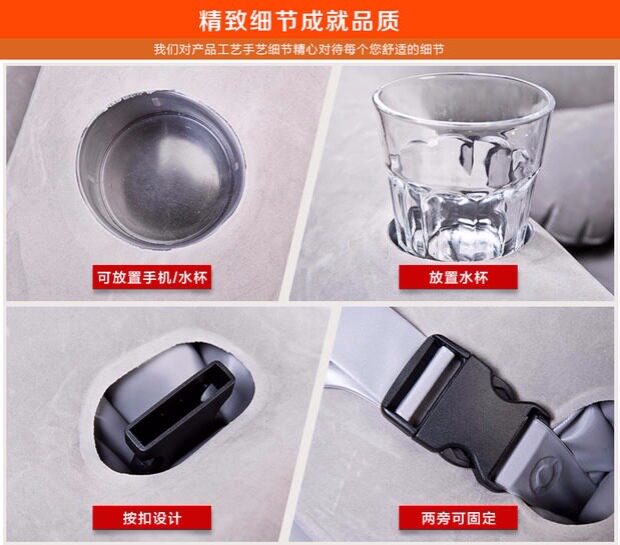 精致细节成就品质

我们对产品工艺手艺细节精心对待每个您舒适的细节

可放置手机/水杯

放置水杯

按扣设计

两旁可固定