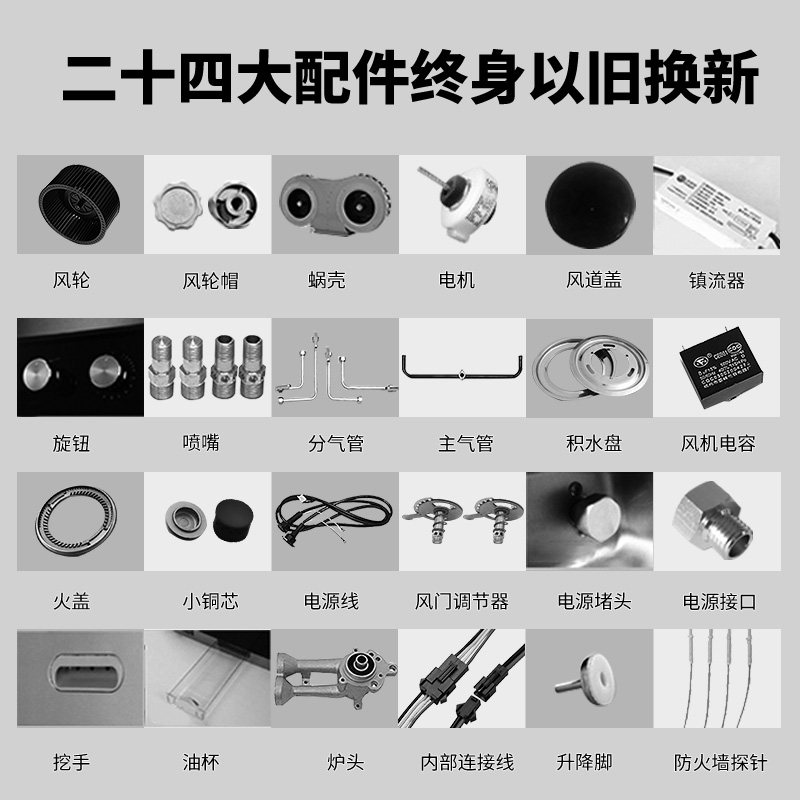 二十四大配件终身以旧换新

风轮
风轮帽
蜗壳
电机
风道盖
镇流器

旋钮
喷嘴
分气管
主气管
积水盘
风机电容

火盖
小铜芯
电源线
风门调节器
电源堵头
电源接口

挖手
油杯
炉头
内部连接线
升降脚
防火墙探针