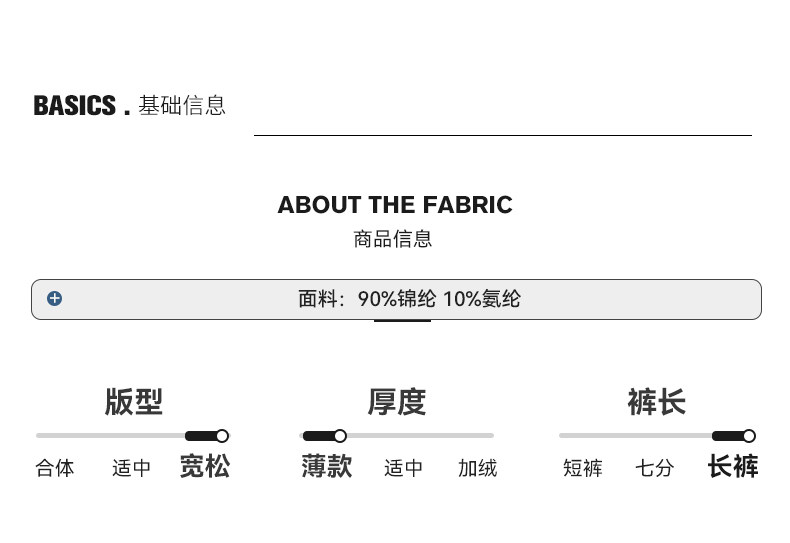 BASICS . 基础信息

ABOUT THE FABRIC
商品信息

面料：90%锦纶 10%氨纶

版型
合体 适中 宽松

厚度
薄款 适中 加绒

裤长
短裤 七分 长裤