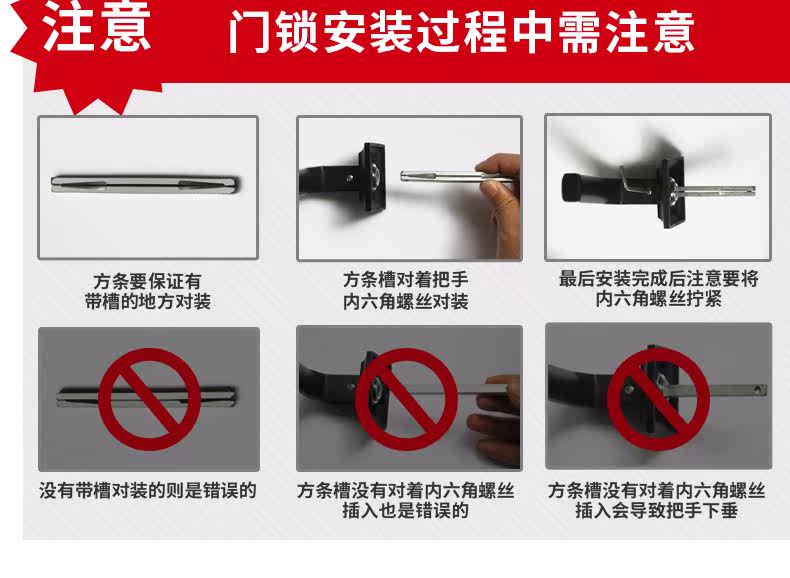 注意 门锁安装过程中需注意

方条要保证有带槽的地方对装

方条槽对着把手内六角螺丝对装

最后安装完成后注意要将内六角螺丝拧紧

没有带槽对装的则是错误的

方条槽没有对着内六角螺丝插入也是错误的

方条槽没有对着内六角螺丝插入会导致把手下垂