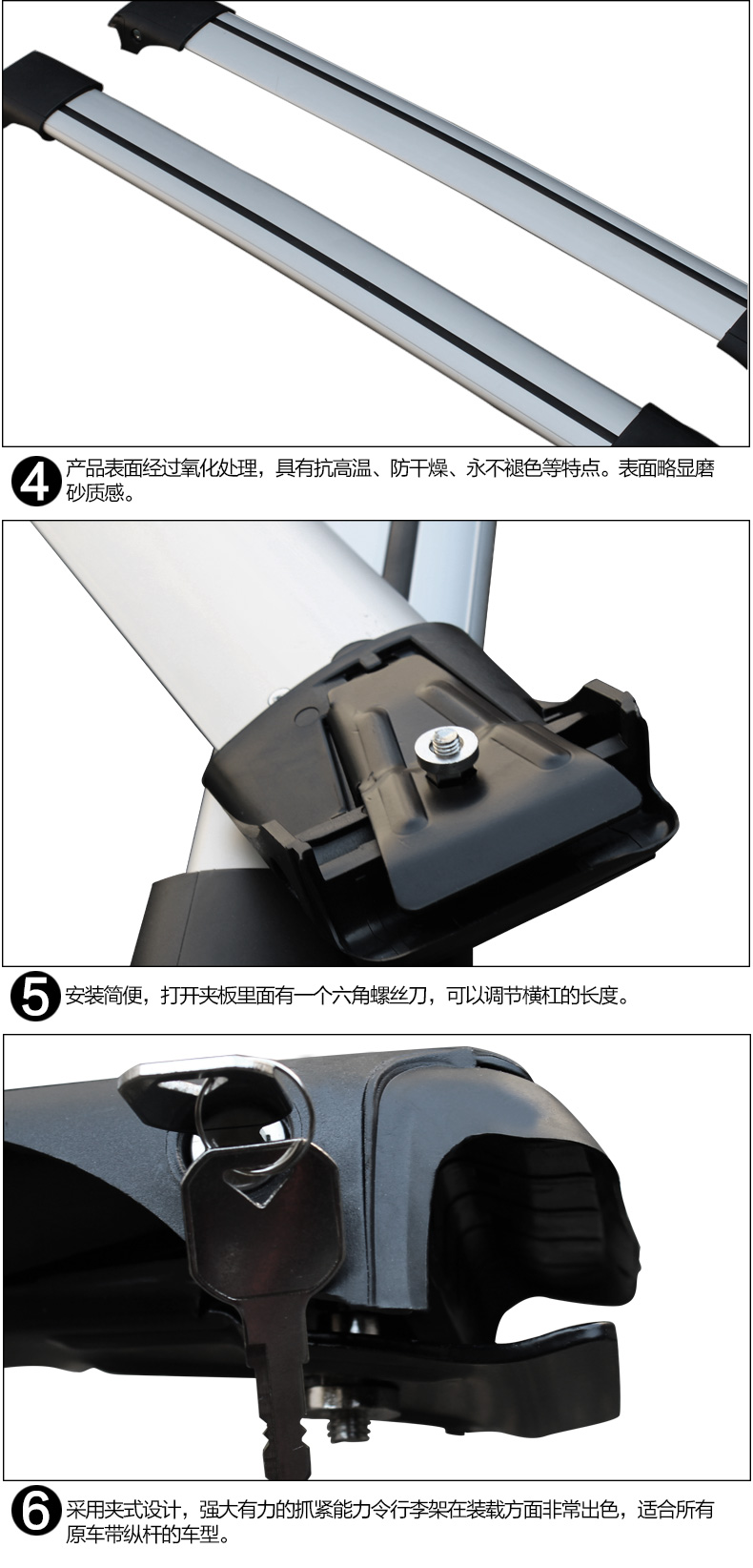 4 产品表面经过氧化处理，具有抗高温、防干燥、永不褪色等特点。表面略显磨砂质感。

5 安装简便，打开夹板里面有一个六角螺丝刀，可以调节横杠的长度。

6 采用夹式设计，强大有力的抓紧能力令行李架在装载方面非常出色，适合所有原车带纵杆的车型。