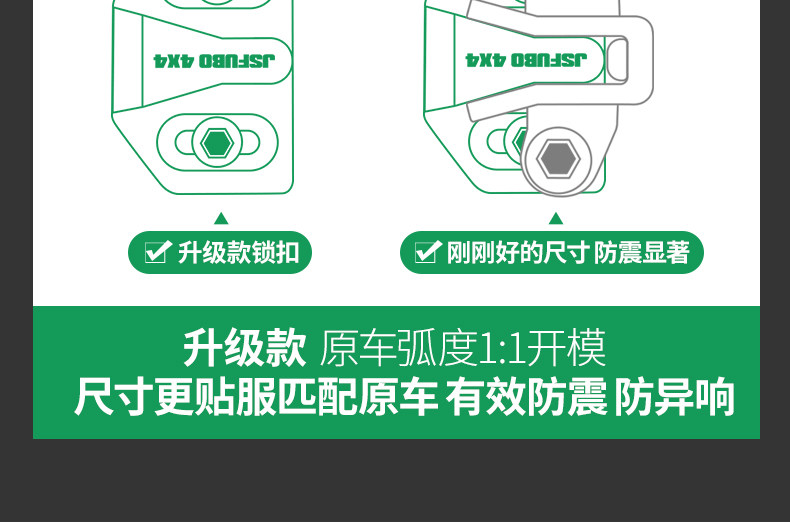 JSFUBO 4X4

JSFUBO 4X4

升级款锁扣

刚刚好的尺寸 防震显著

升级款 原车弧度1:1开模
尺寸更贴服匹配原车 有效防震 防异响