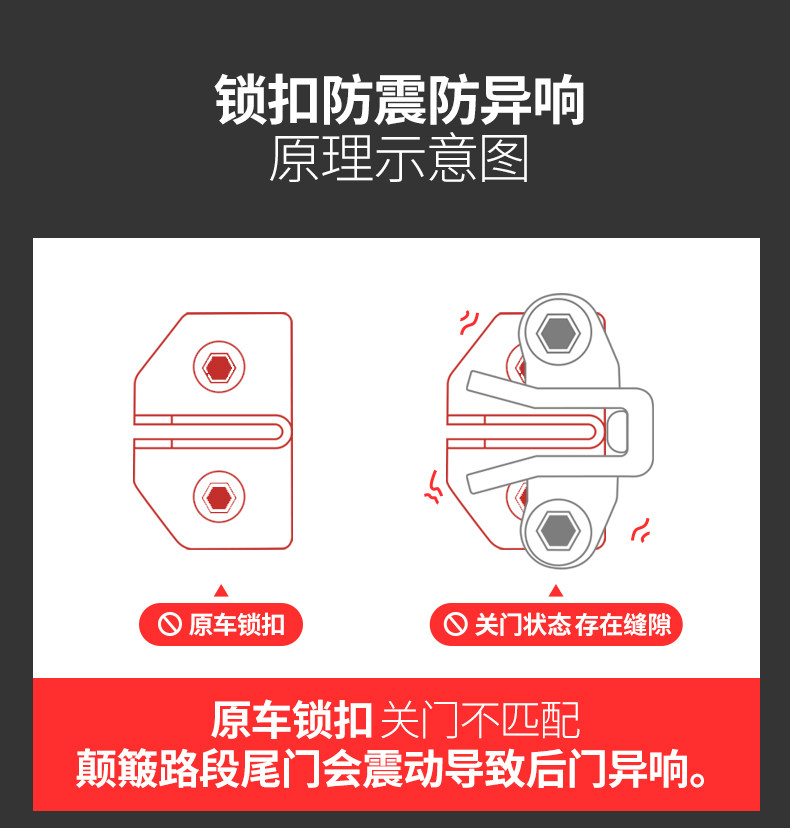 锁扣防震防异响
原理示意图

原车锁扣

关门状态 存在缝隙

原车锁扣 关门不匹配
颠簸路段尾门会震动导致后门异响。