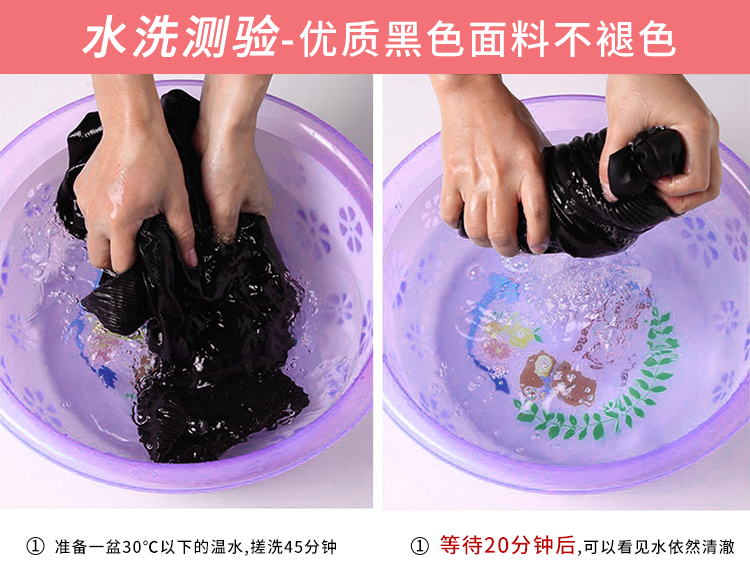 水洗测验-优质黑色面料不褪色

① 准备一盆30°C以下的温水,搓洗45分钟

① 等待20分钟后,可以看见水依然清澈