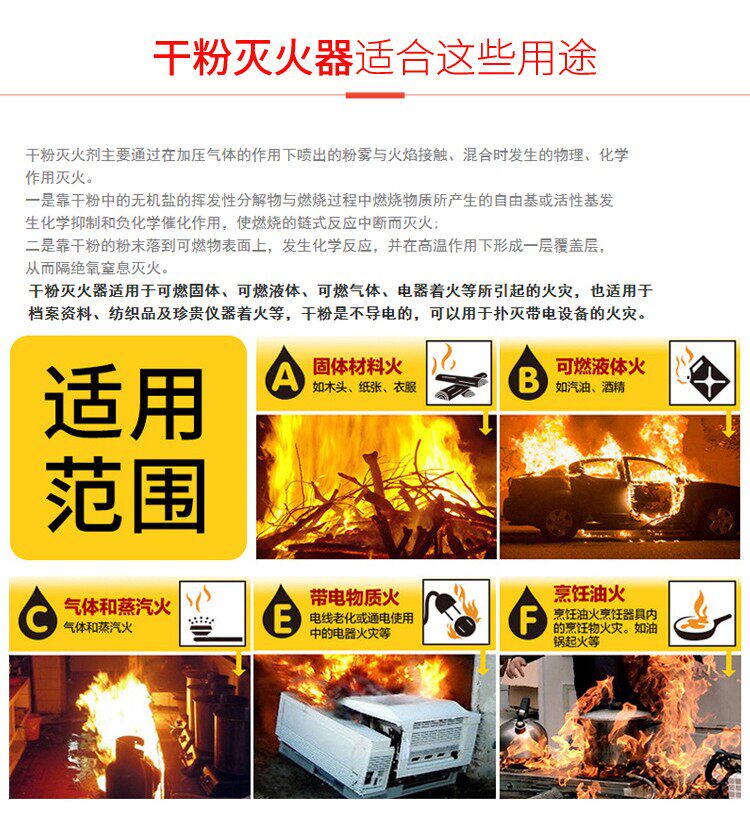 干粉灭火器适合这些用途

干粉灭火剂主要通过在加压气体的作用下喷出的粉雾与火焰接触、混合时发生的物理、化学作用灭火。
一是靠干粉中的无机盐的挥发性分解物与燃烧过程中燃烧物质所产生的自由基或活性基发生化学抑制和负化学催化作用，使燃烧的链式反应中断而灭火；
二是靠干粉的粉末落到可燃物表面上，发生化学反应，并在高温作用下形成一层覆盖层，从而隔绝氧窒息灭火。
干粉灭火器适用于可燃固体、可燃液体、可燃气体、电器着火等所引起的火灾，也适用于档案资料、纺织品及珍贵仪器着火等，干粉是不导电的，可以用于扑灭带电设备的火灾。

适用范围

A 固体材料火
如木头、纸张、衣服

B 可燃液体火
如汽油、酒精

C 气体和蒸汽火
气体和蒸汽火

E 带电物质火
电线老化或通电使用中的电器火灾等

F 烹饪油火
烹饪油火烹饪器具内的烹饪物火灾。如油锅起火等