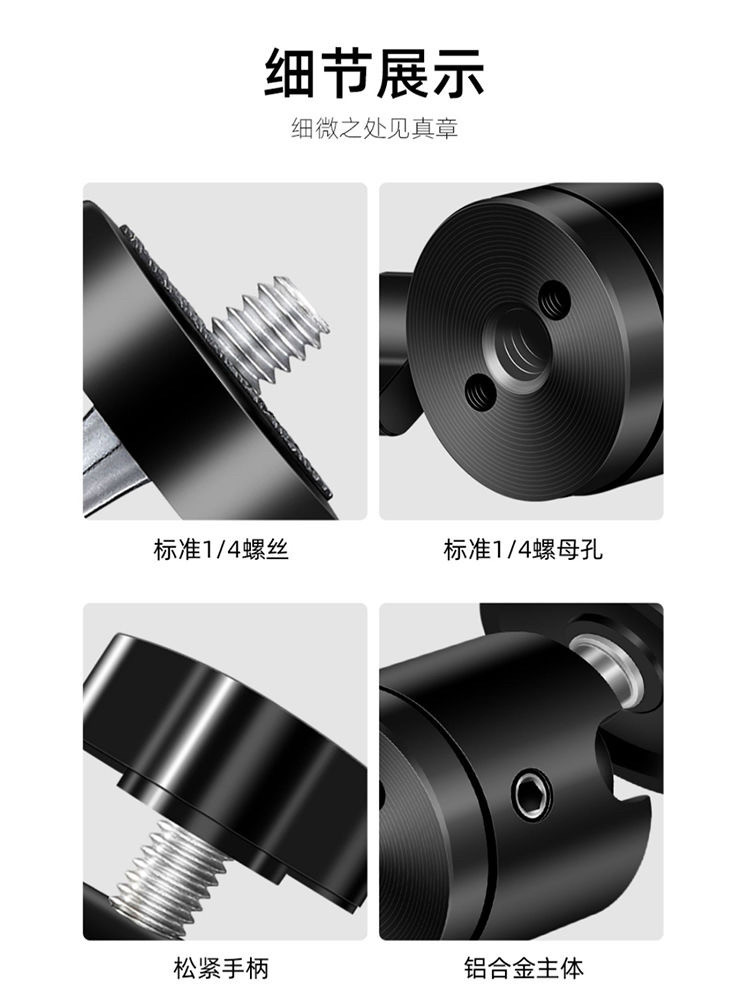 细节展示

细微之处见真章

标准1/4螺丝

标准1/4螺母孔

松紧手柄

铝合金主体