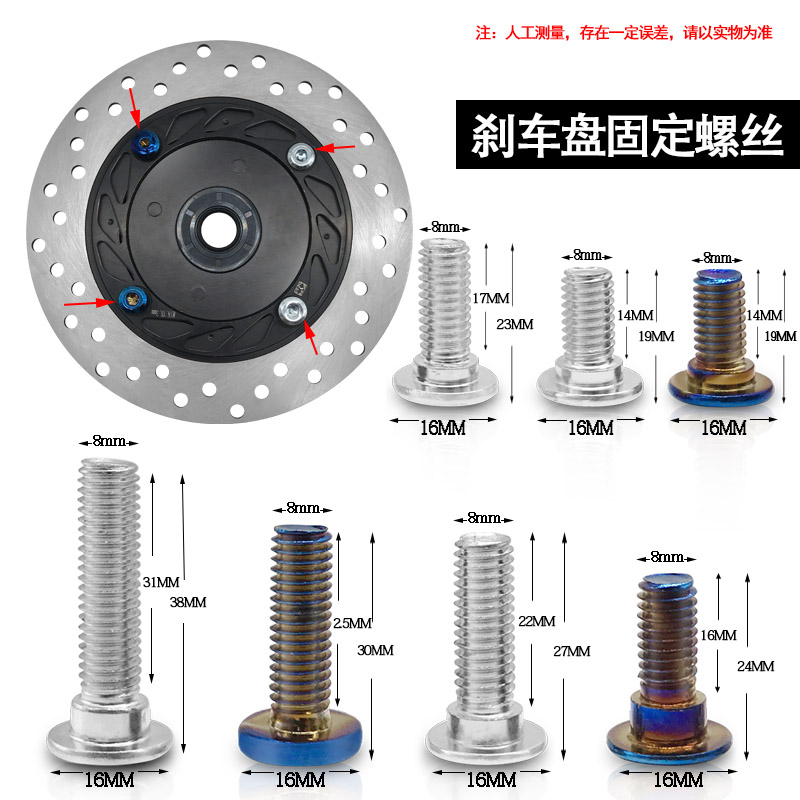 注：人工测量，存在一定误差，请以实物为准

刹车盘固定螺丝

8mm
17MM
23MM
16MM

8mm
14MM
19MM
16MM

8mm
14MM
19MM
16MM

8mm
31MM
38MM
16MM

8mm
2.5MM
30MM
16MM

8mm
22MM
27MM
16MM

8mm
16MM
24MM
16MM