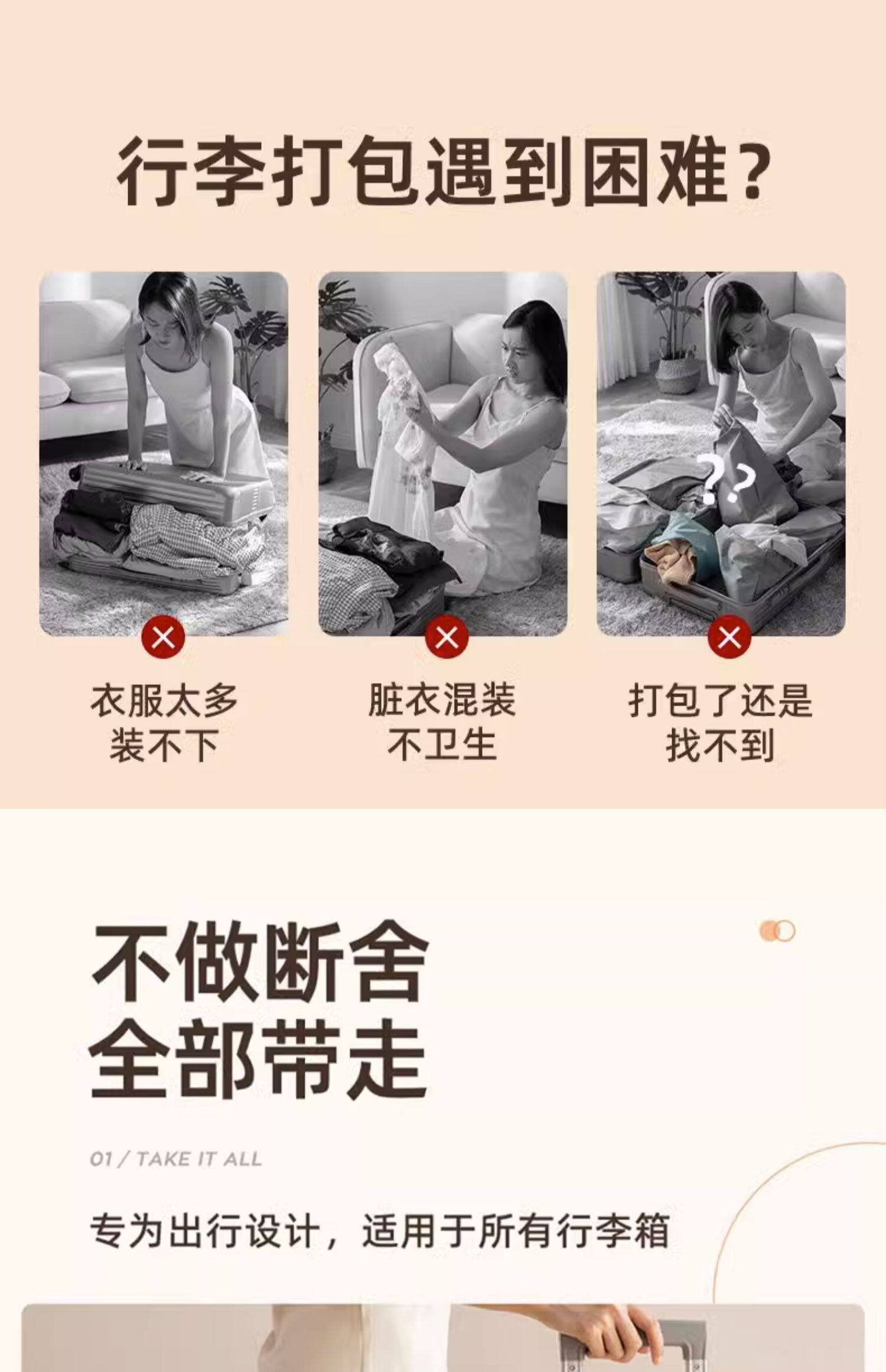 行李打包遇到困难?

??

衣服太多
装不下

脏衣混装
不卫生

打包了还是
找不到

不做断舍
全部带走

01 / TAKE IT ALL

专为出行设计，适用于所有行李箱