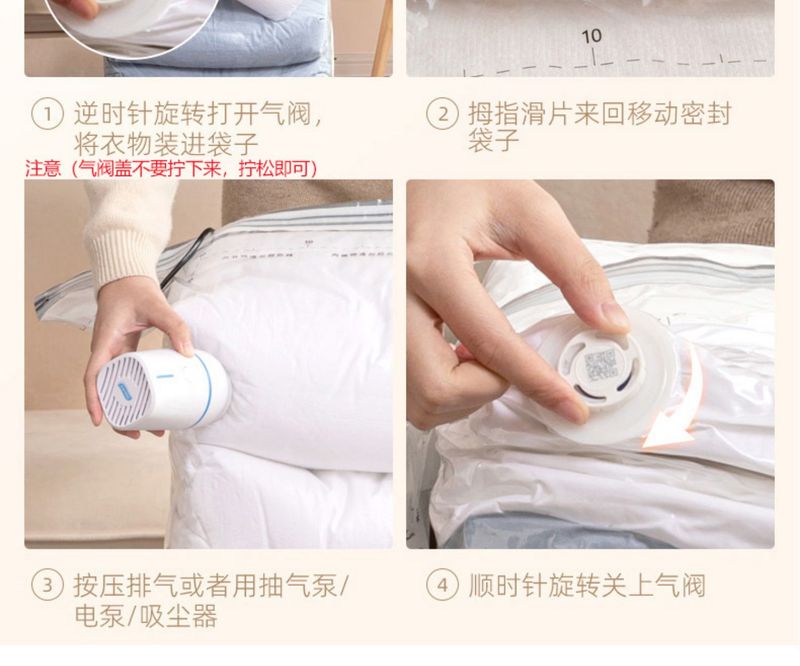 10

① 逆时针旋转打开气阀，将衣物装进袋子
注意（气阀盖不要拧下来，拧松即可）

② 拇指滑片来回移动密封袋子

③ 按压排气或者用抽气泵/电泵/吸尘器

④ 顺时针旋转关上气阀