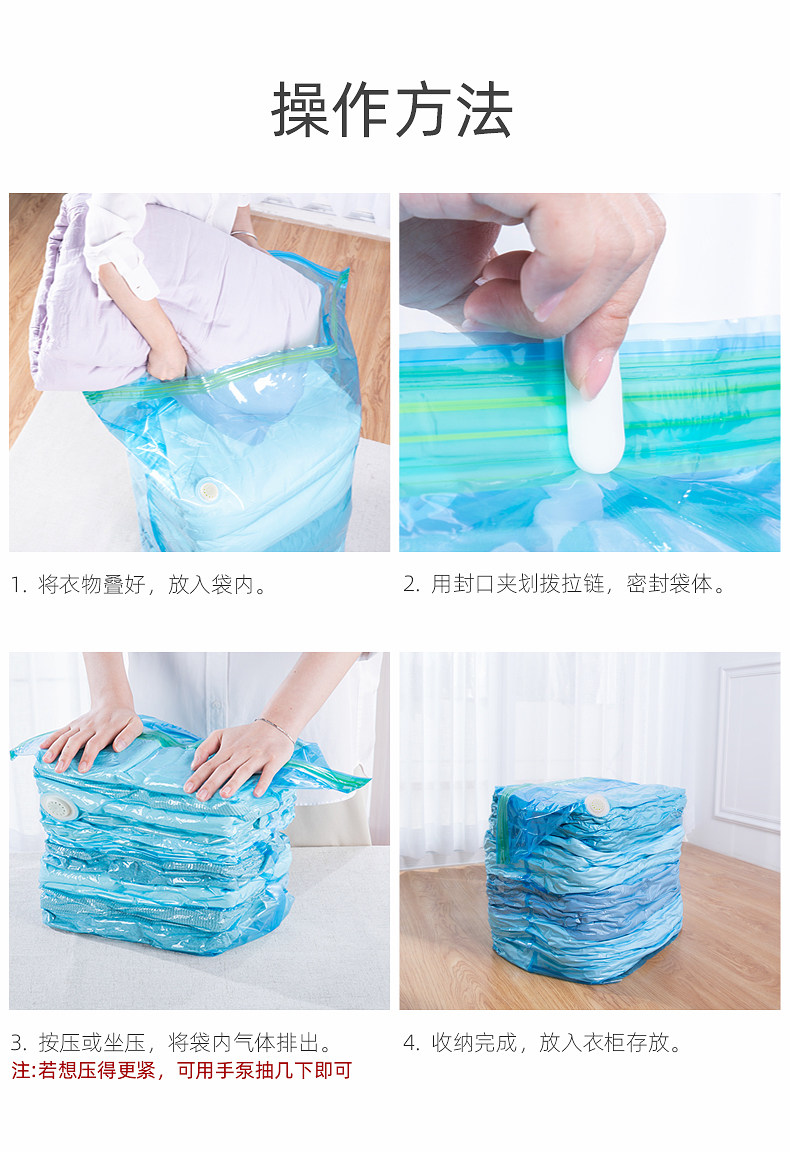 操作方法

1. 将衣物叠好，放入袋内。

2. 用封口夹划拨拉链，密封袋体。

3. 按压或坐压，将袋内气体排出。
注:若想压得更紧，可用手泵抽几下即可

4. 收纳完成，放入衣柜存放。