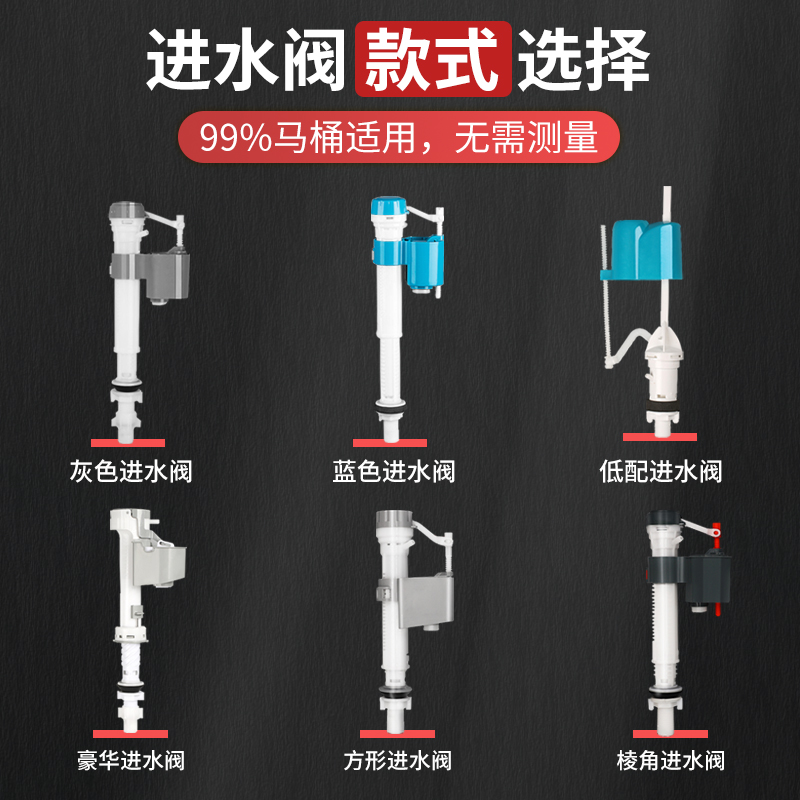 进水阀款式选择

99%马桶适用，无需测量

灰色进水阀

蓝色进水阀

低配进水阀

豪华进水阀

方形进水阀

棱角进水阀