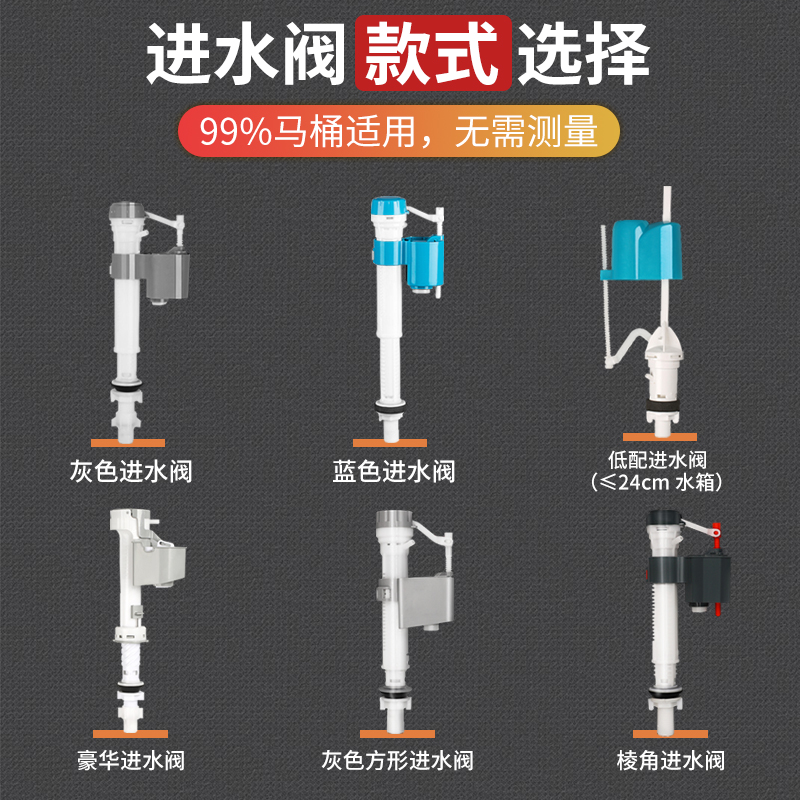 进水阀款式选择

99%马桶适用，无需测量

灰色进水阀

蓝色进水阀

低配进水阀
（≤24cm 水箱）

豪华进水阀

灰色方形进水阀

棱角进水阀