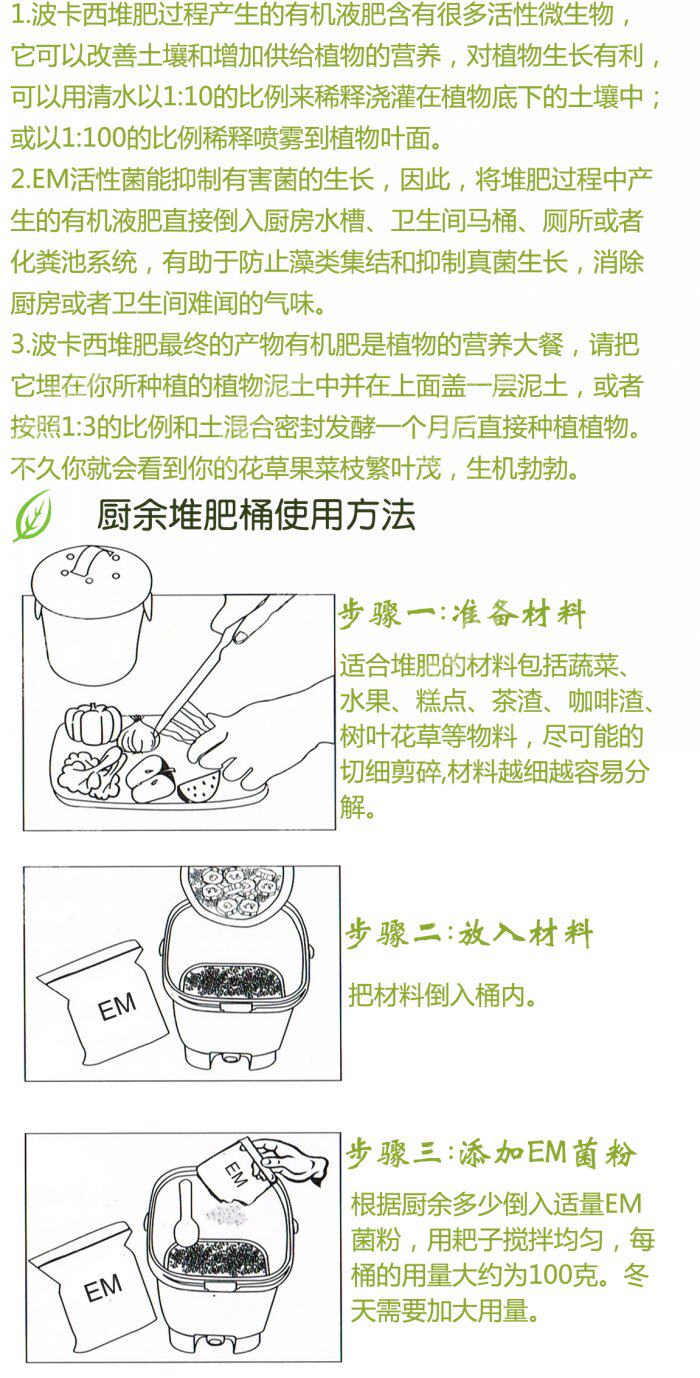 1.波卡西堆肥过程产生的有机液肥含有很多活性微生物，它可以改善土壤和增加供给植物的营养，对植物生长有利，可以用清水以1:10的比例来稀释浇灌在植物底下的土壤中；或以1:100的比例稀释喷雾到植物叶面。

2.EM活性菌能抑制有害菌的生长，因此，将堆肥过程中产生的有机液肥直接倒入厨房水槽、卫生间马桶、厕所或者化粪池系统，有助于防止藻类集结和抑制真菌生长，消除厨房或者卫生间难闻的气味。

3.波卡西堆肥最终的产物有机肥是植物的营养大餐，请把它埋在你所种植的植物泥土中并在上面盖一层泥土，或者按照1:3的比例和土混合密封发酵一个月后直接种植植物。不久你就会看到你的花草果菜枝繁叶茂，生机勃勃。

厨余堆肥桶使用方法

步骤一:准备材料

适合堆肥的材料包括蔬菜、水果、糕点、茶渣、咖啡渣、树叶花草等物料，尽可能的切细剪碎,材料越细越容易分解。

EM

步骤二:放入材料

把材料倒入桶内。

EM

EM

步骤三:添加EM菌粉

根据厨余多少倒入适量EM菌粉，用耙子搅拌均匀，每桶的用量大约为100克。冬天需要加大用量。