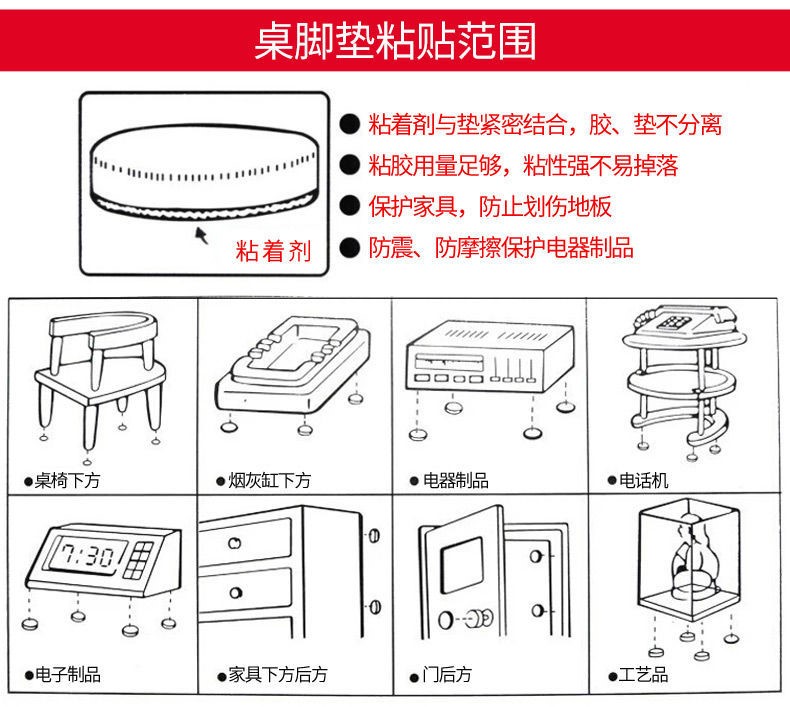 桌脚垫粘贴范围

粘着剂

● 粘着剂与垫紧密结合，胶、垫不分离
● 粘胶用量足够，粘性强不易掉落
● 保护家具，防止划伤地板
● 防震、防摩擦保护电器制品

●桌椅下方
●烟灰缸下方
●电器制品
●电话机

7:30

●电子制品
●家具下方后方
●门后方
●工艺品