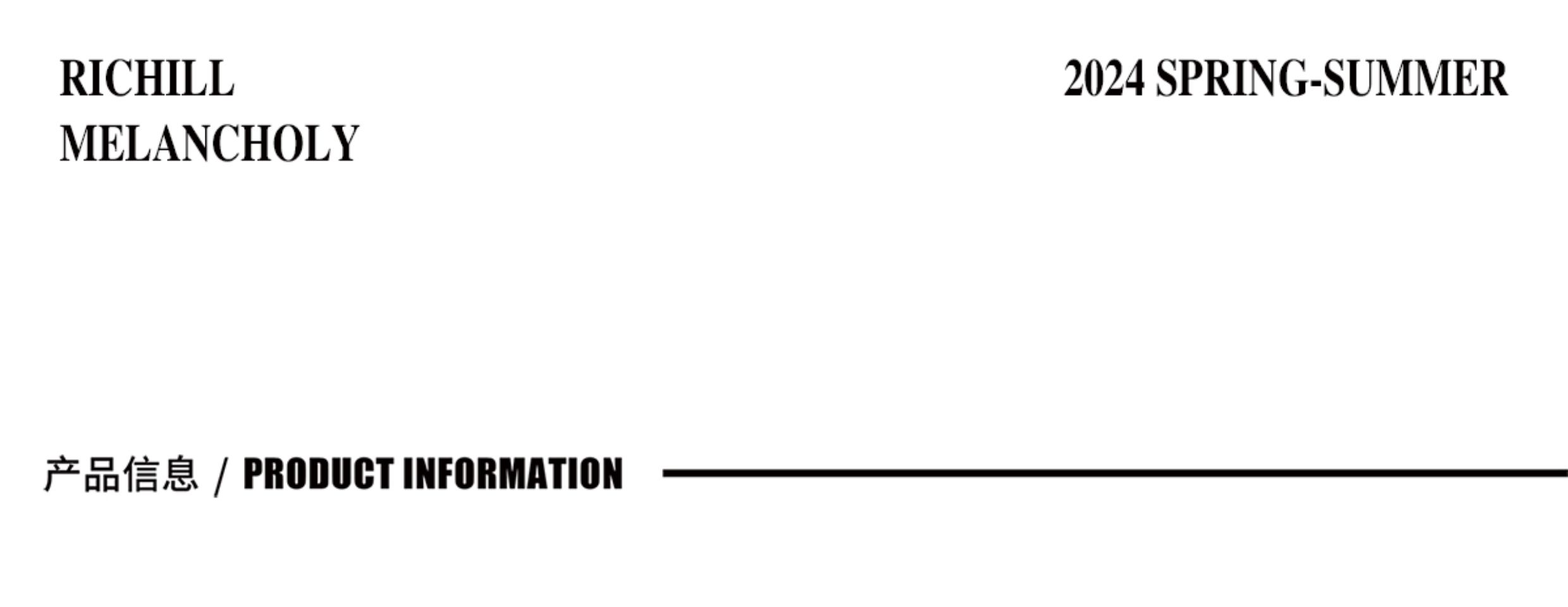 RICHILL
MELANCHOLY

2024 SPRING-SUMMER

产品信息 / PRODUCT INFORMATION