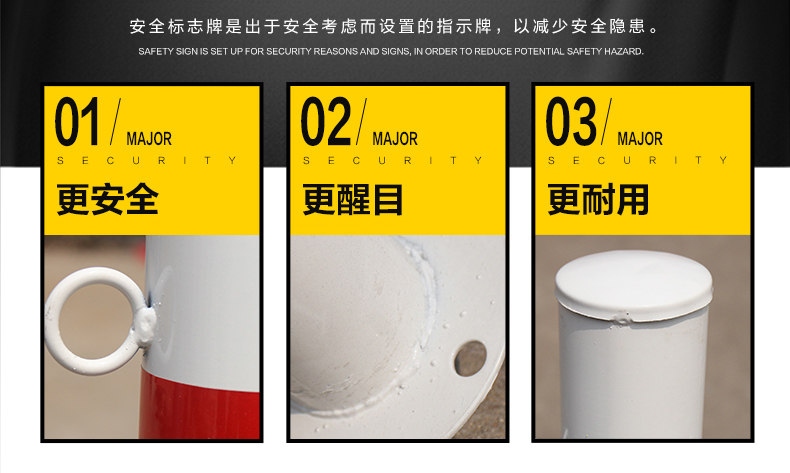 安全标志牌是出于安全考虑而设置的指示牌，以减少安全隐患。
SAFETY SIGN IS SET UP FOR SECURITY REASONS AND SIGNS, IN ORDER TO REDUCE POTENTIAL SAFETY HAZARD.

01 / MAJOR
SECURITY
更安全

02 / MAJOR
SECURITY
更醒目

03 / MAJOR
SECURITY
更耐用