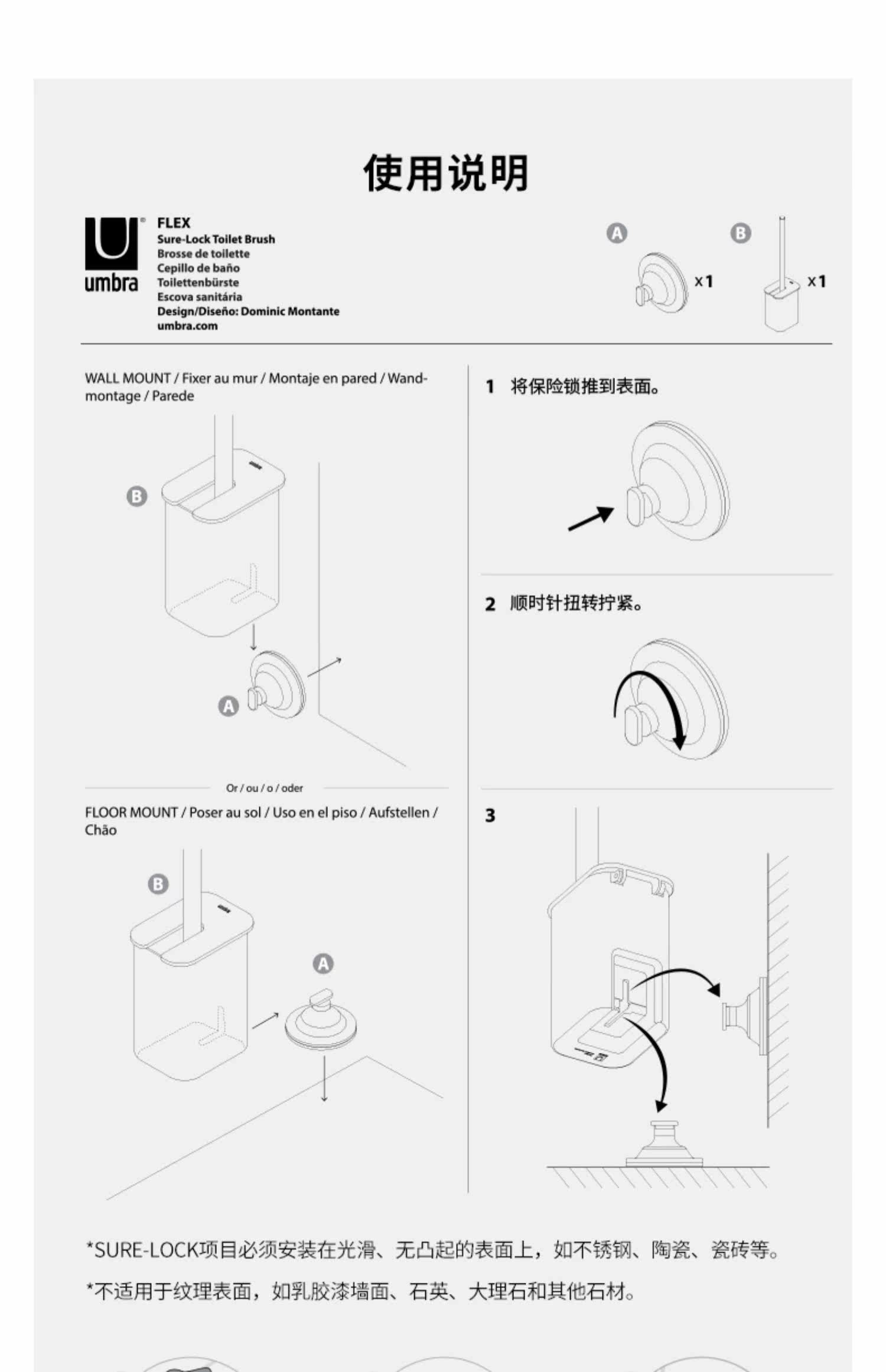 使用说明

umbra

FLEX
Sure-Lock Toilet Brush
Brosse de toilette
Cepillo de baño
Toilettenbürste
Escova sanitária
Design/Diseño: Dominic Montante
umbra.com

A x1
B x1

WALL MOUNT / Fixer au mur / Montaje en pared / Wandmontage / Parede

B
A

Or / ou / o / oder

FLOOR MOUNT / Poser au sol / Uso en el piso / Aufstellen / Chão

B
A

1 将保险锁推到表面。

2 顺时针扭转拧紧。

3

*SURE-LOCK项目必须安装在光滑、无凸起的表面上，如不锈钢、陶瓷、瓷砖等。

*不适用于纹理表面，如乳胶漆墙面、石英、大理石和其他石材。