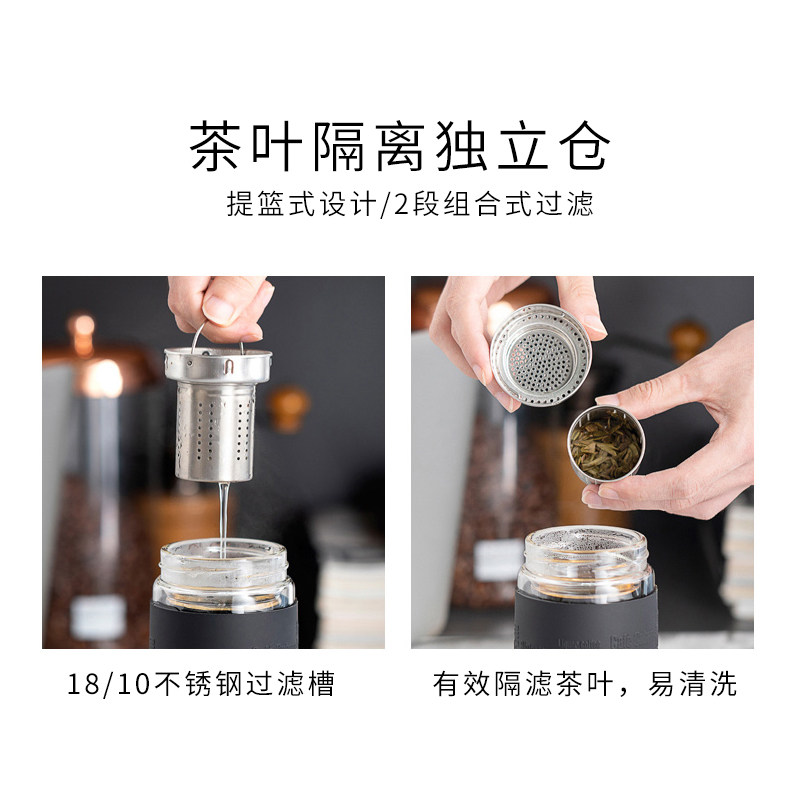 茶叶隔离独立仓

提篮式设计/2段组合式过滤

18/10不锈钢过滤槽

有效隔滤茶叶，易清洗