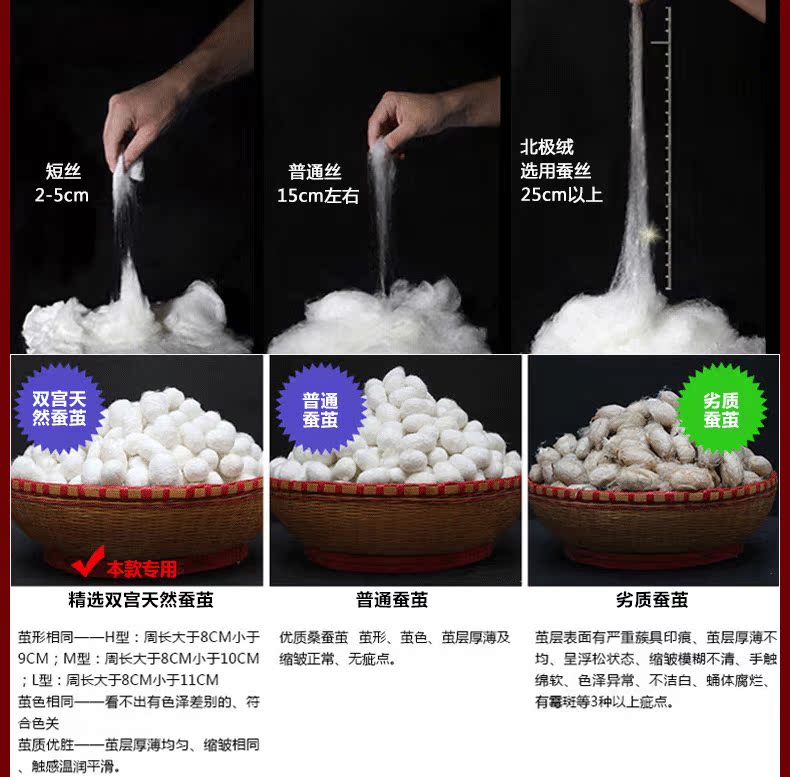 短丝
2-5cm

普通丝
15cm左右

北极绒
选用蚕丝
25cm以上

双宫天然蚕茧

本款专用

精选双宫天然蚕茧

茧形相同——H型：周长大于8CM小于9CM；M型：周长大于8CM小于10CM；L型：周长大于8CM小于11CM
茧色相同——看不出有色泽差别的、符合色关
茧质优胜——茧层厚薄均匀、缩皱相同、触感温润平滑。

普通蚕茧

普通蚕茧

优质桑蚕茧 茧形、茧色、茧层厚薄及缩皱正常、无疵点。

劣质蚕茧

劣质蚕茧

茧层表面有严重蔟具印痕、茧层厚薄不均、呈浮松状态、缩皱模糊不清、手触绵软、色泽异常、不洁白、蛹体腐烂、有霉斑等3种以上疵点。