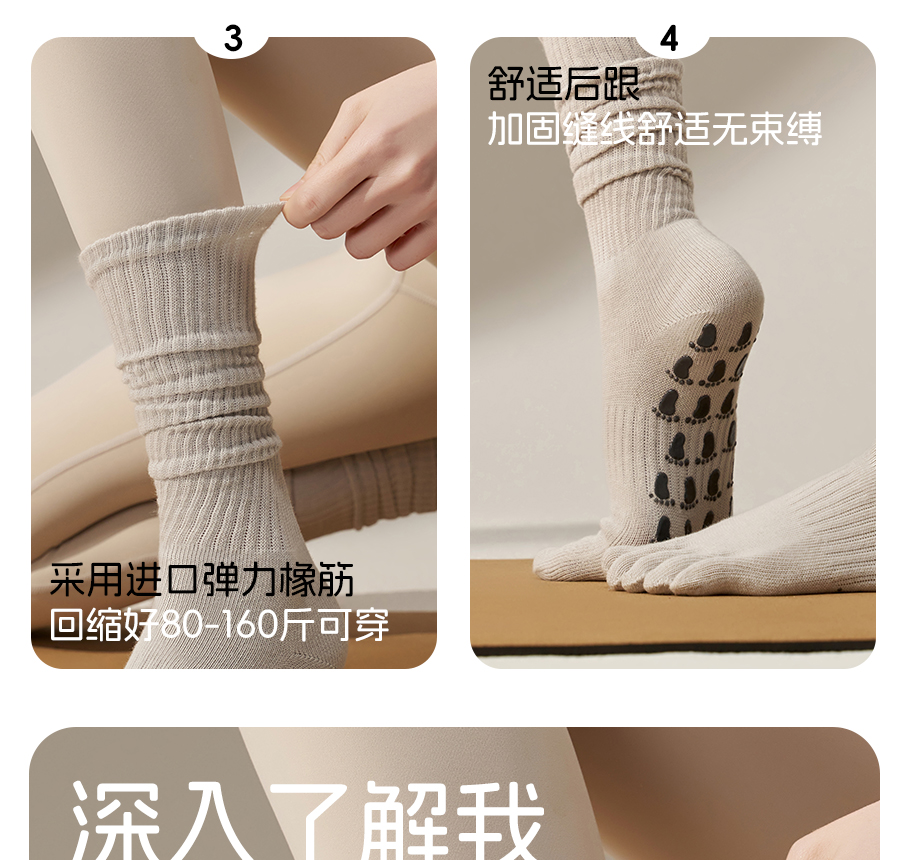 3

采用进口弹力橡筋
回缩好80-160斤可穿

4

舒适后跟
加固缝线舒适无束缚

深入了解我