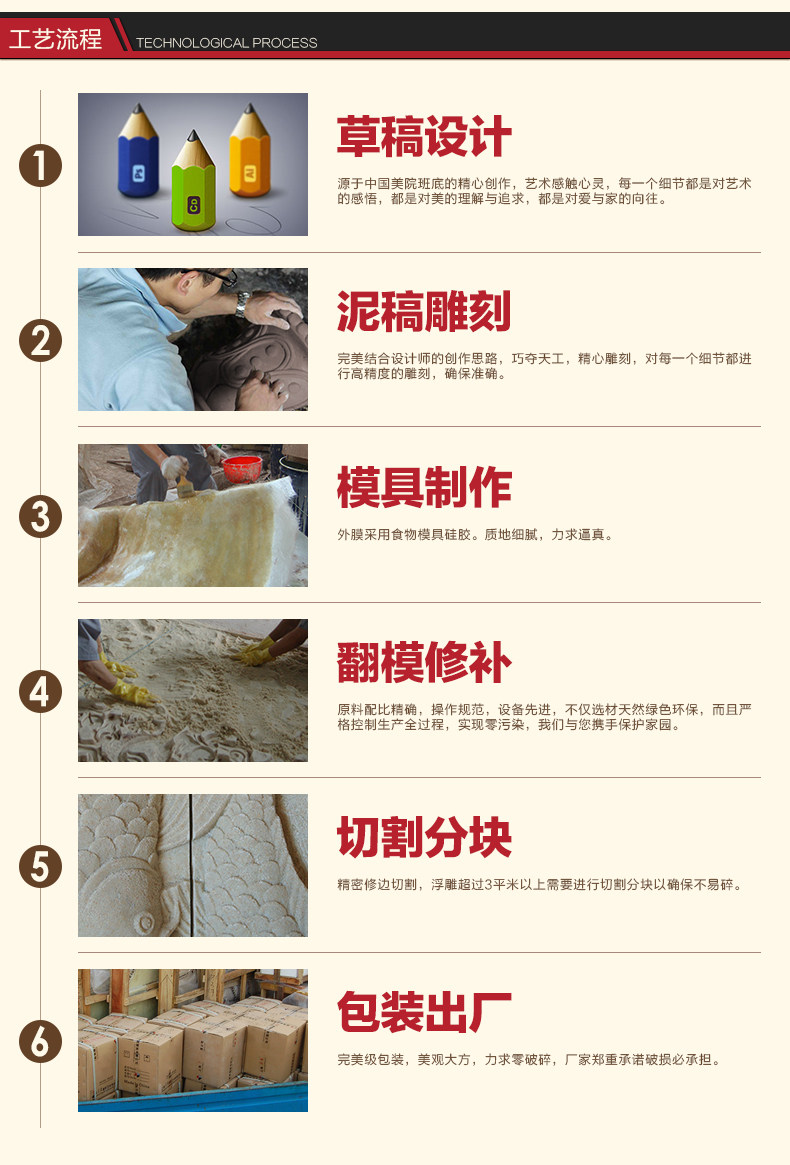 工艺流程 TECHNOLOGICAL PROCESS

1

草稿设计

源于中国美院班底的精心创作，艺术感触心灵，每一个细节都是对艺术的感悟，都是对美的理解与追求，都是对爱与家的向往。

2

泥稿雕刻

完美结合设计师的创作思路，巧夺天工，精心雕刻，对每一个细节都进行高精度的雕刻，确保准确。

3

模具制作

外膜采用食物模具硅胶。质地细腻，力求逼真。

4

翻模修补

原料配比精确，操作规范，设备先进，不仅选材天然绿色环保，而且严格控制生产全过程，实现零污染，我们与您携手保护家园。

5

切割分块

精密修边切割，浮雕超过3平米以上需要进行切割分块以确保不易碎。

6

包装出厂

完美级包装，美观大方，力求零破碎，厂家郑重承诺破损必承担。