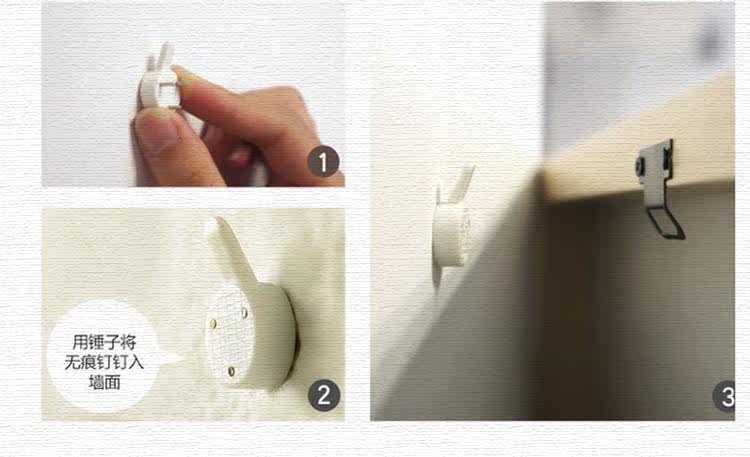 1

用锤子将无痕钉钉入墙面

2

3