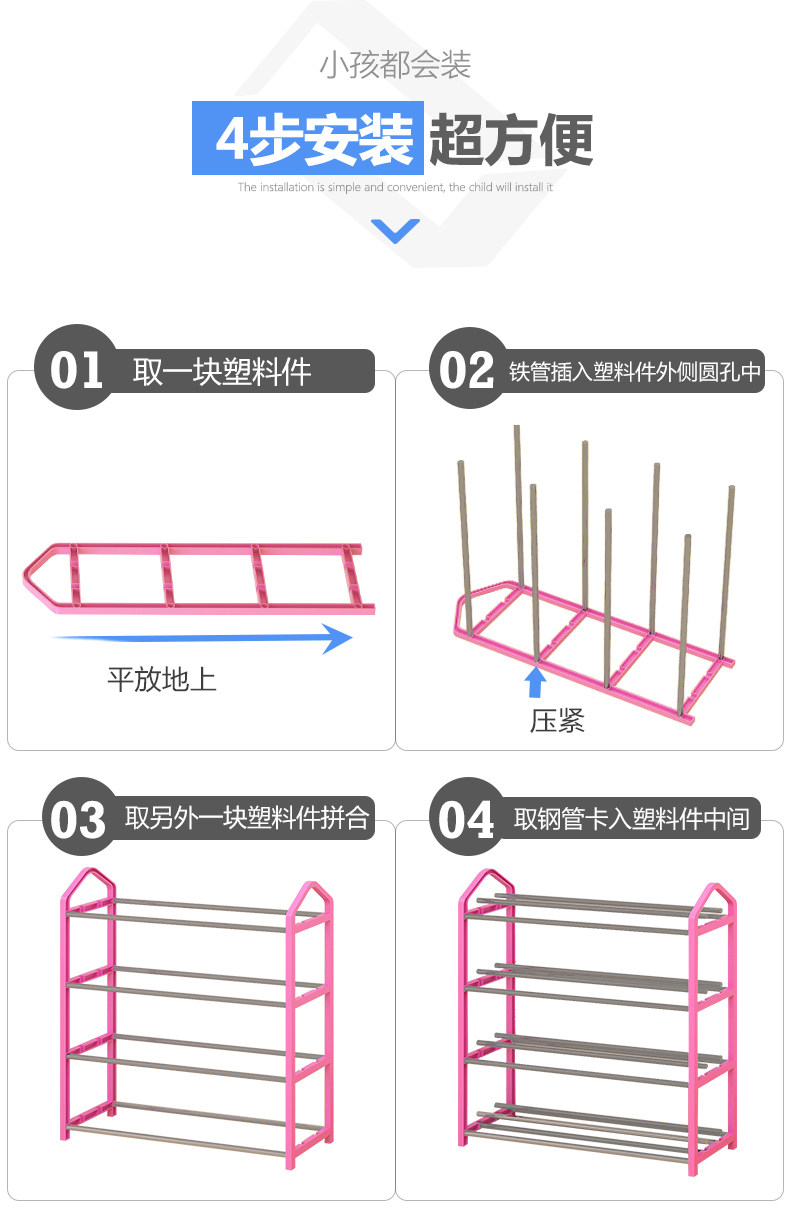 小孩都会装

4步安装 超方便

The installation is simple and convenient, the child will install it

01 取一块塑料件

平放地上

02 铁管插入塑料件外侧圆孔中

压紧

03 取另外一块塑料件拼合

04 取钢管卡入塑料件中间