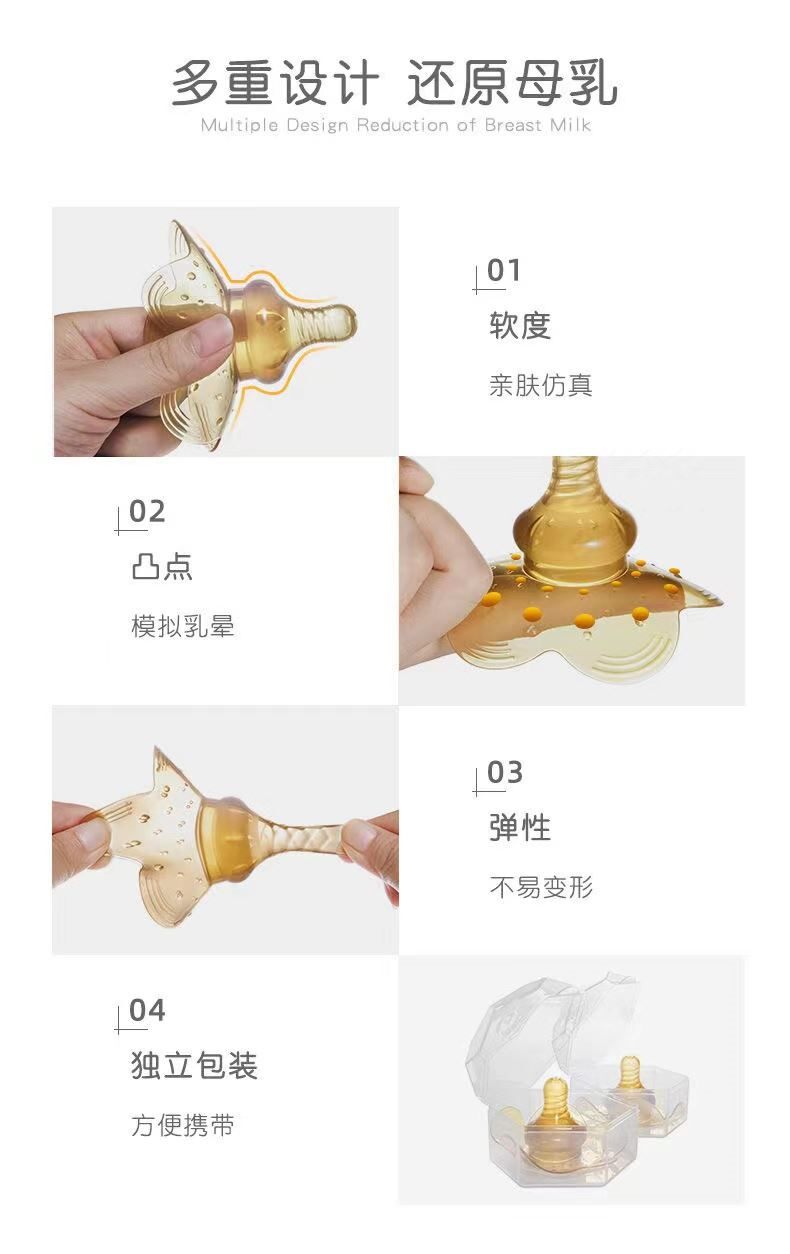 多重设计 还原母乳
Multiple Design Reduction of Breast Milk

01
软度
亲肤仿真

02
凸点
模拟乳晕

03
弹性
不易变形

04
独立包装
方便携带