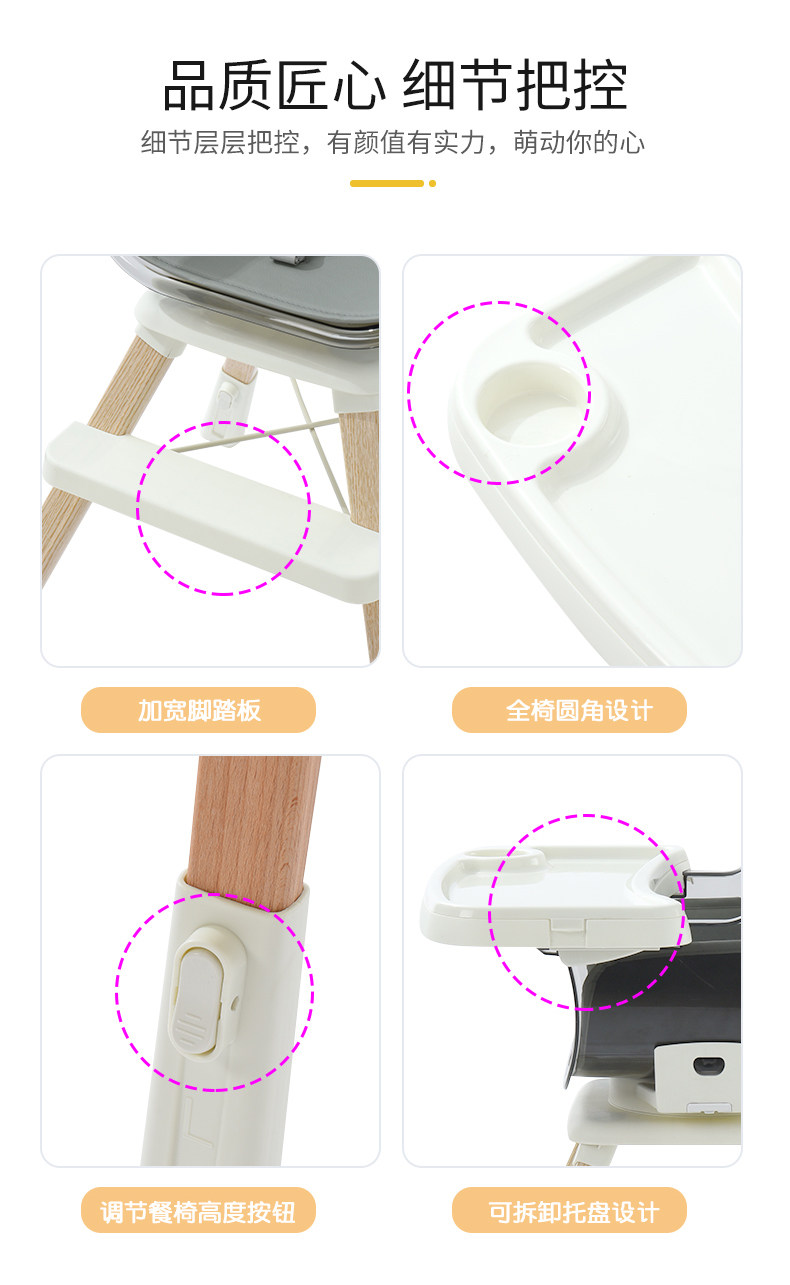 品质匠心 细节把控

细节层层把控，有颜值有实力，萌动你的心

加宽脚踏板

全椅圆角设计

调节餐椅高度按钮

可拆卸托盘设计