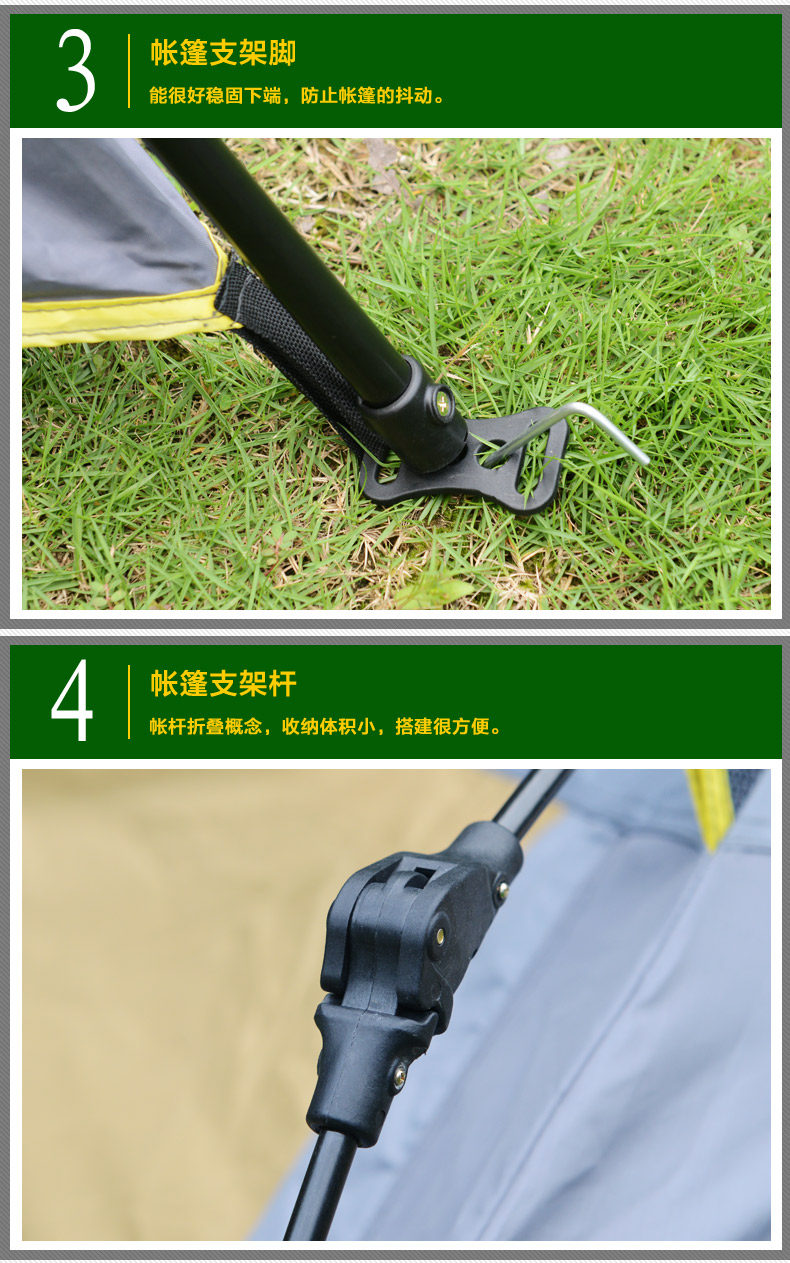 3
帐篷支架脚
能很好稳固下端，防止帐篷的抖动。

4
帐篷支架杆
帐杆折叠概念，收纳体积小，搭建很方便。