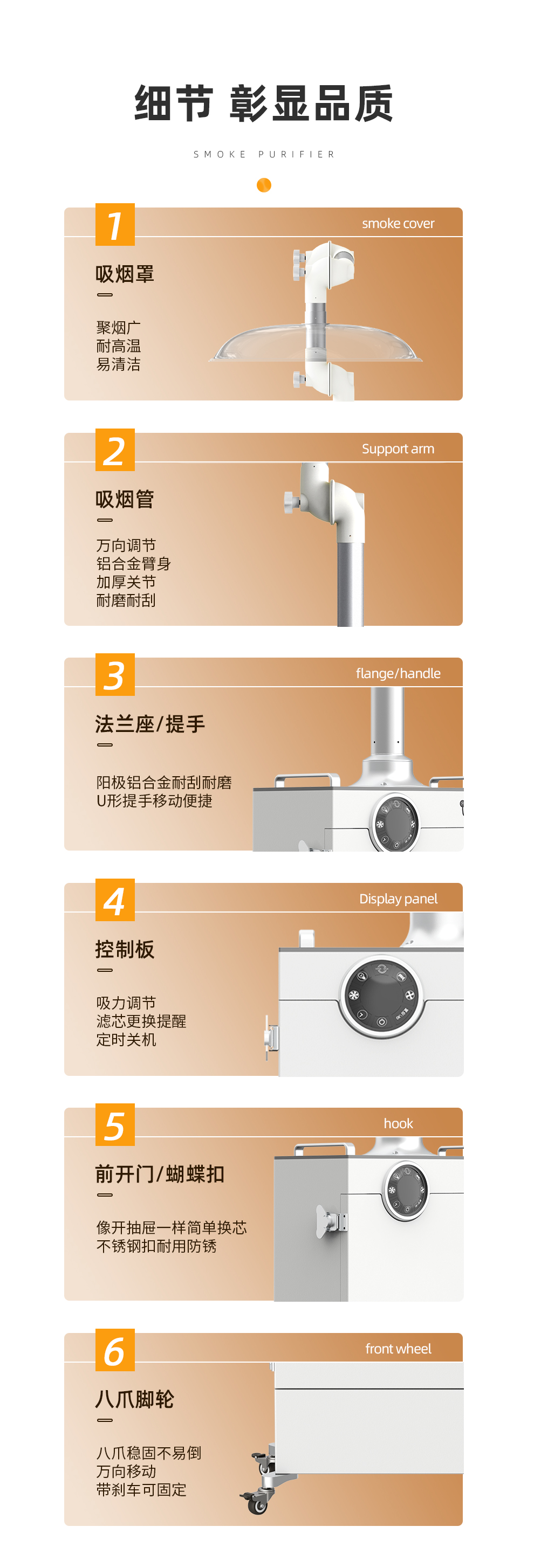 细节 彰显品质

SMOKE PURIFIER

1
smoke cover
吸烟罩

聚烟广
耐高温
易清洁

2
Support arm
吸烟管

万向调节
铝合金臂身
加厚关节
耐磨耐刮

3
flange/handle
法兰座/提手

阳极铝合金耐刮耐磨
U形提手移动便捷

4
Display panel
控制板

吸力调节
滤芯更换提醒
定时关机

5
hook
前开门/蝴蝶扣

像开抽屉一样简单换芯
不锈钢扣耐用防锈

6
front wheel
八爪脚轮

八爪稳固不易倒
万向移动
带刹车可固定