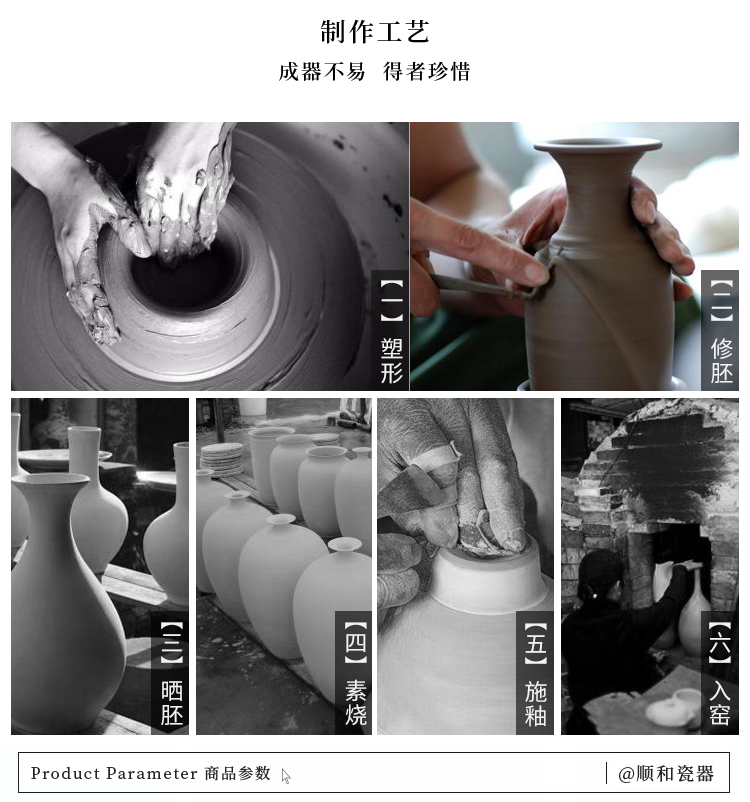 制作工艺

成器不易 得者珍惜

【一】塑形

【二】修胚

【三】晒胚

【四】素烧

【五】施釉

【六】入窑

Product Parameter 商品参数

@顺和瓷器