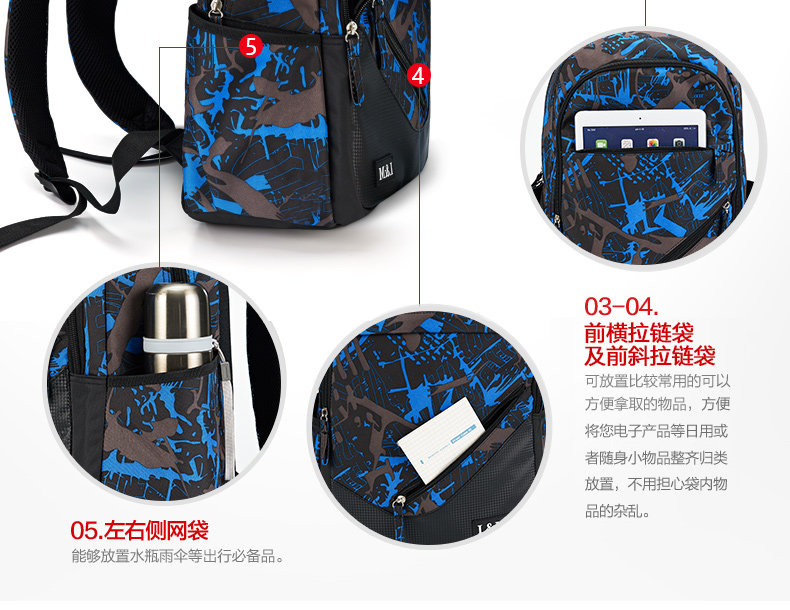 5

4

M&I

03-04.
前横拉链袋
及前斜拉链袋

可放置比较常用的可以方便拿取的物品，方便将您电子产品等日用或者随身小物品整齐归类放置，不用担心袋内物品的杂乱。

05.左右侧网袋
能够放置水瓶雨伞等出行必备品。