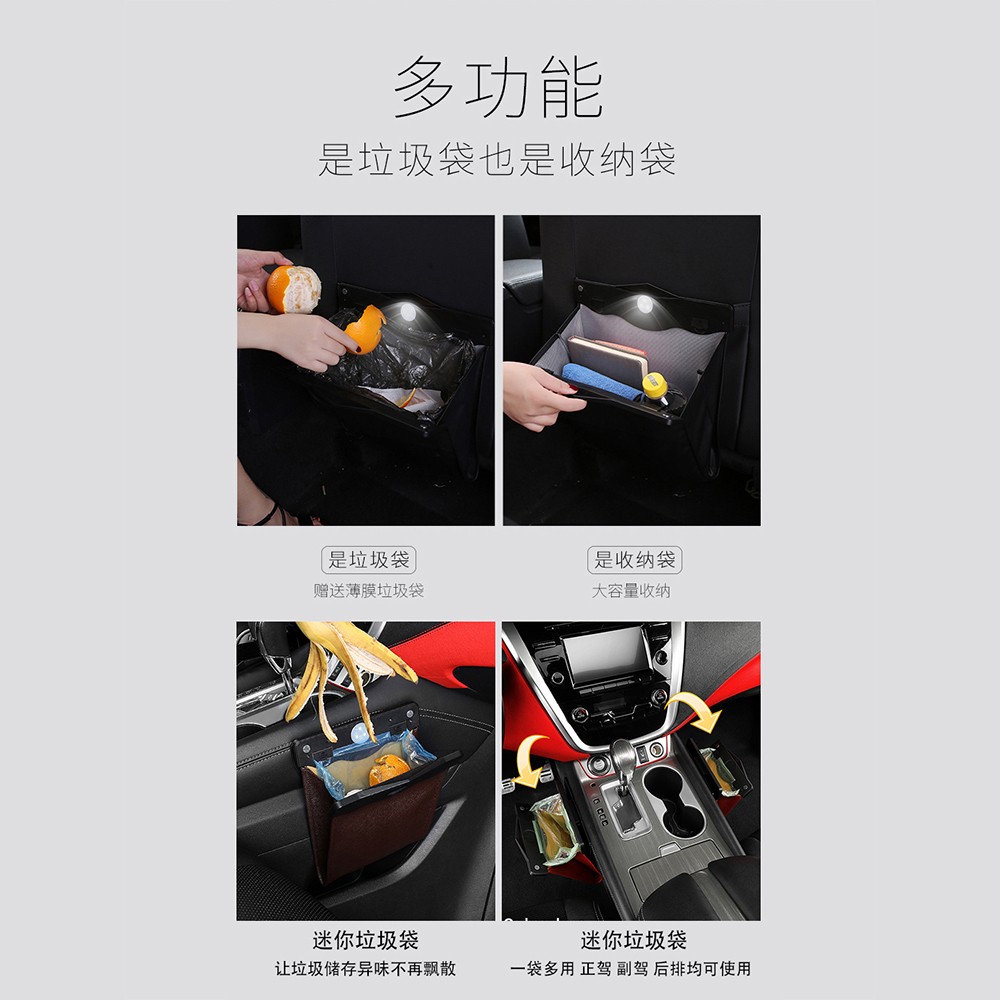 多功能

是垃圾袋也是收纳袋

是垃圾袋

赠送薄膜垃圾袋

是收纳袋

大容量收纳

迷你垃圾袋

让垃圾储存异味不再飘散

迷你垃圾袋

一袋多用 正驾 副驾 后排均可使用