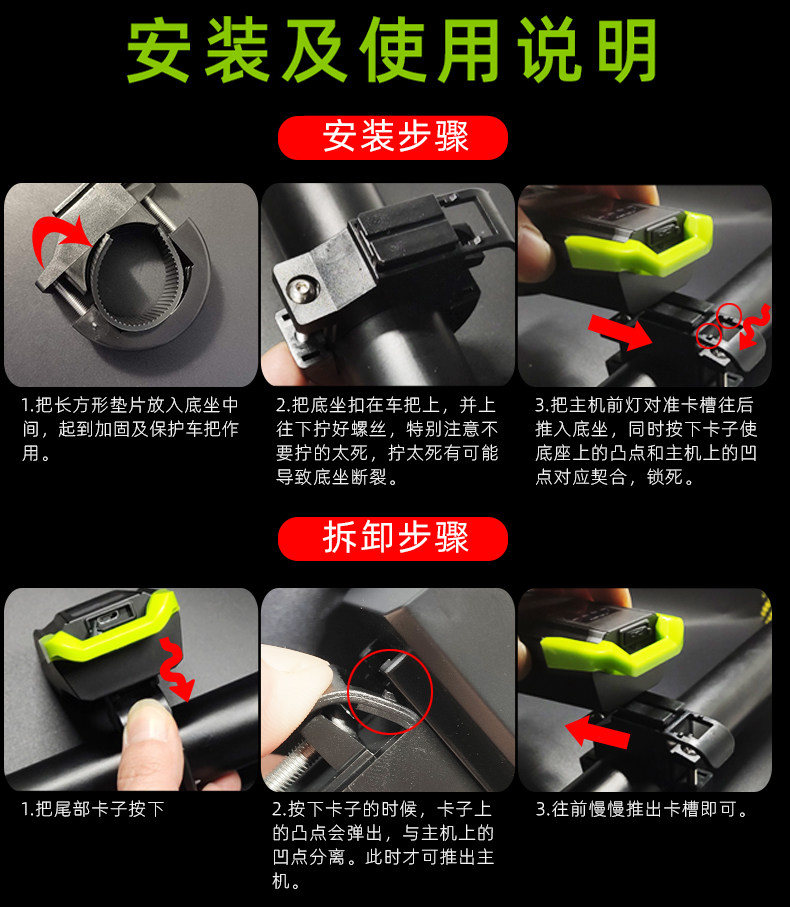 安装及使用说明

安装步骤

1.把长方形垫片放入底坐中间，起到加固及保护车把作用。

2.把底坐扣在车把上，并上往下拧好螺丝，特别注意不要拧的太死，拧太死有可能导致底坐断裂。

3.把主机前灯对准卡槽往后推入底坐，同时按下卡子使底座上的凸点和主机上的凹点对应契合，锁死。

拆卸步骤

1.把尾部卡子按下

2.按下卡子的时候，卡子上的凸点会弹出，与主机上的凹点分离。此时才可推出主机。

3.往前慢慢推出卡槽即可。