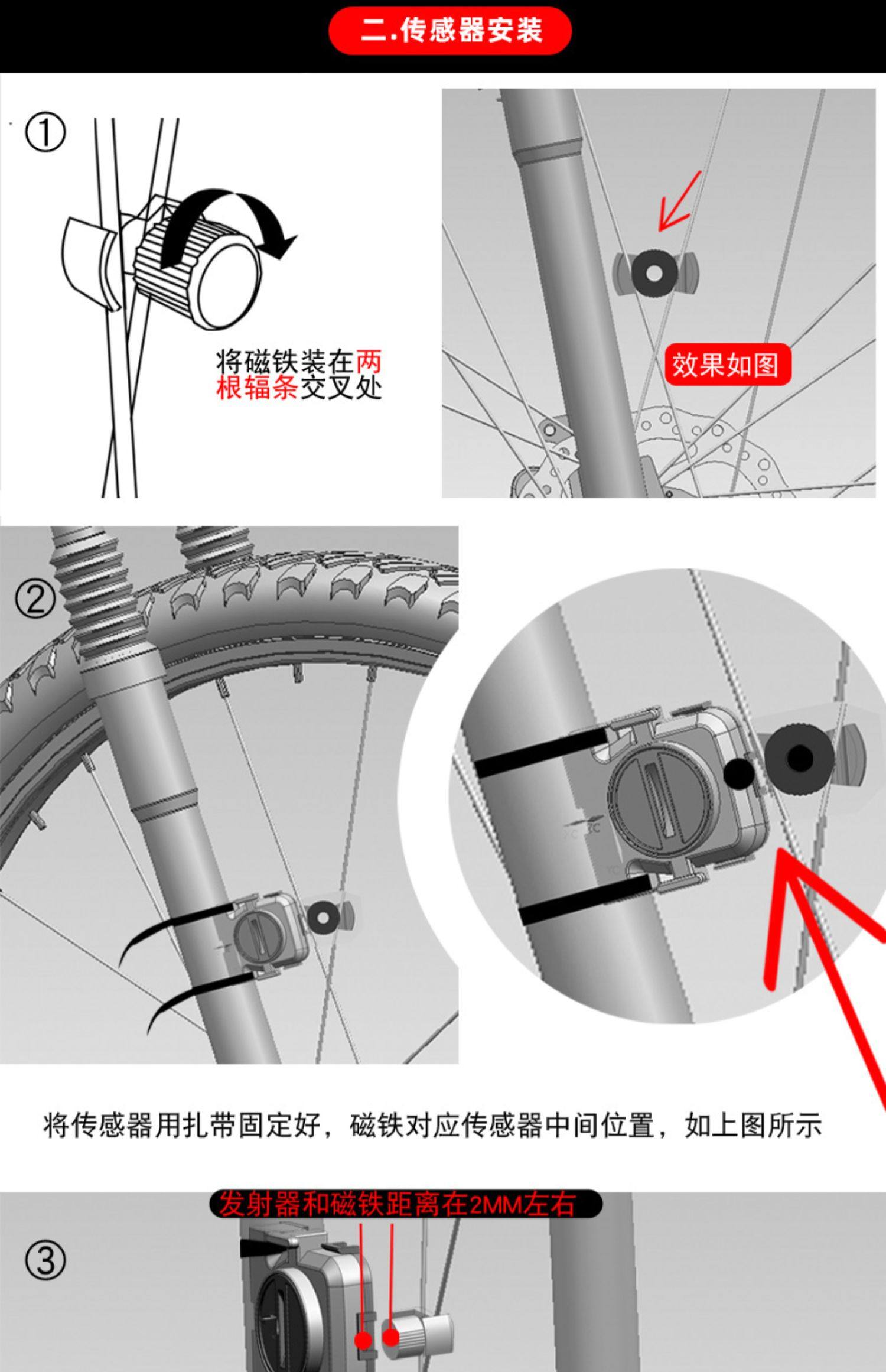 二.传感器安装

①

将磁铁装在两根辐条交叉处

效果如图

②

将传感器用扎带固定好，磁铁对应传感器中间位置，如上图所示

发射器和磁铁距离在2MM左右

③