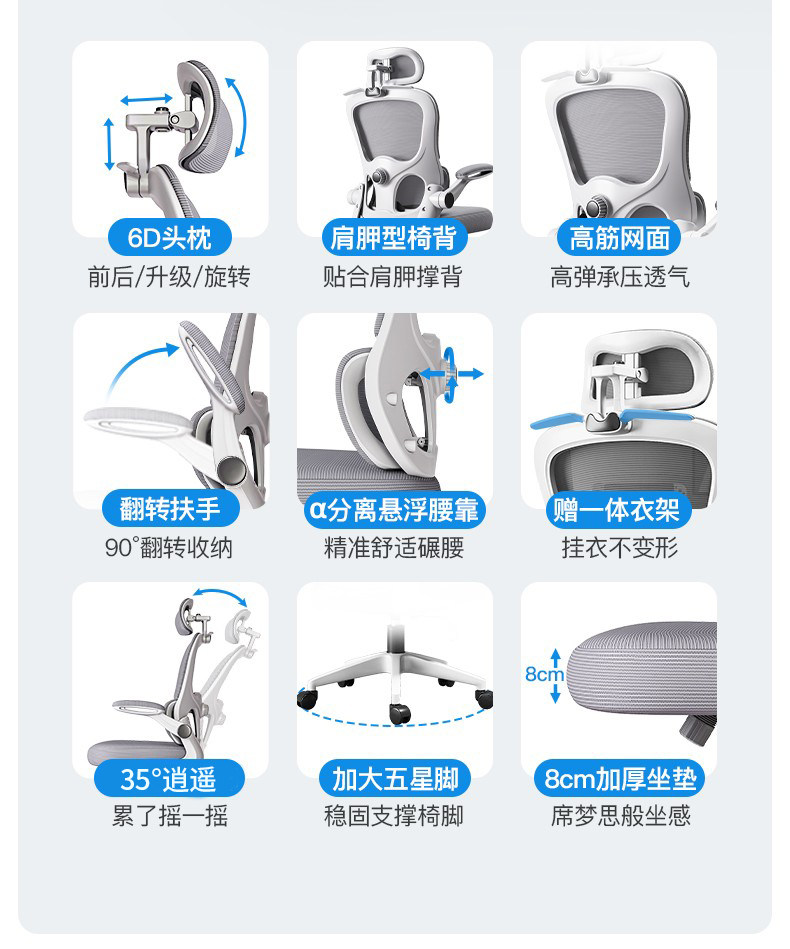 6D头枕
前后/升级/旋转

肩胛型椅背
贴合肩胛撑背

高筋网面
高弹承压透气

翻转扶手
90°翻转收纳

α分离悬浮腰靠
精准舒适碾腰

赠一体衣架
挂衣不变形

35°逍遥
累了摇一摇

加大五星脚
稳固支撑椅脚

8cm
8cm加厚坐垫
席梦思般坐感