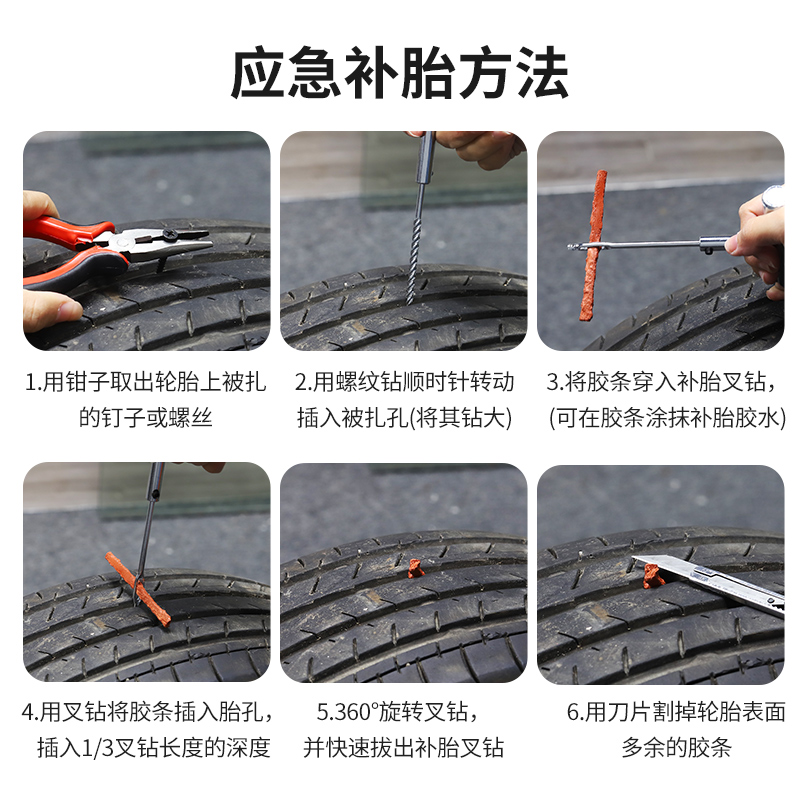 应急补胎方法

1.用钳子取出轮胎上被扎的钉子或螺丝

2.用螺纹钻顺时针转动插入被扎孔(将其钻大)

3.将胶条穿入补胎叉钻，(可在胶条涂抹补胎胶水)

4.用叉钻将胶条插入胎孔，插入1/3叉钻长度的深度

5.360°旋转叉钻，并快速拔出补胎叉钻

6.用刀片割掉轮胎表面多余的胶条