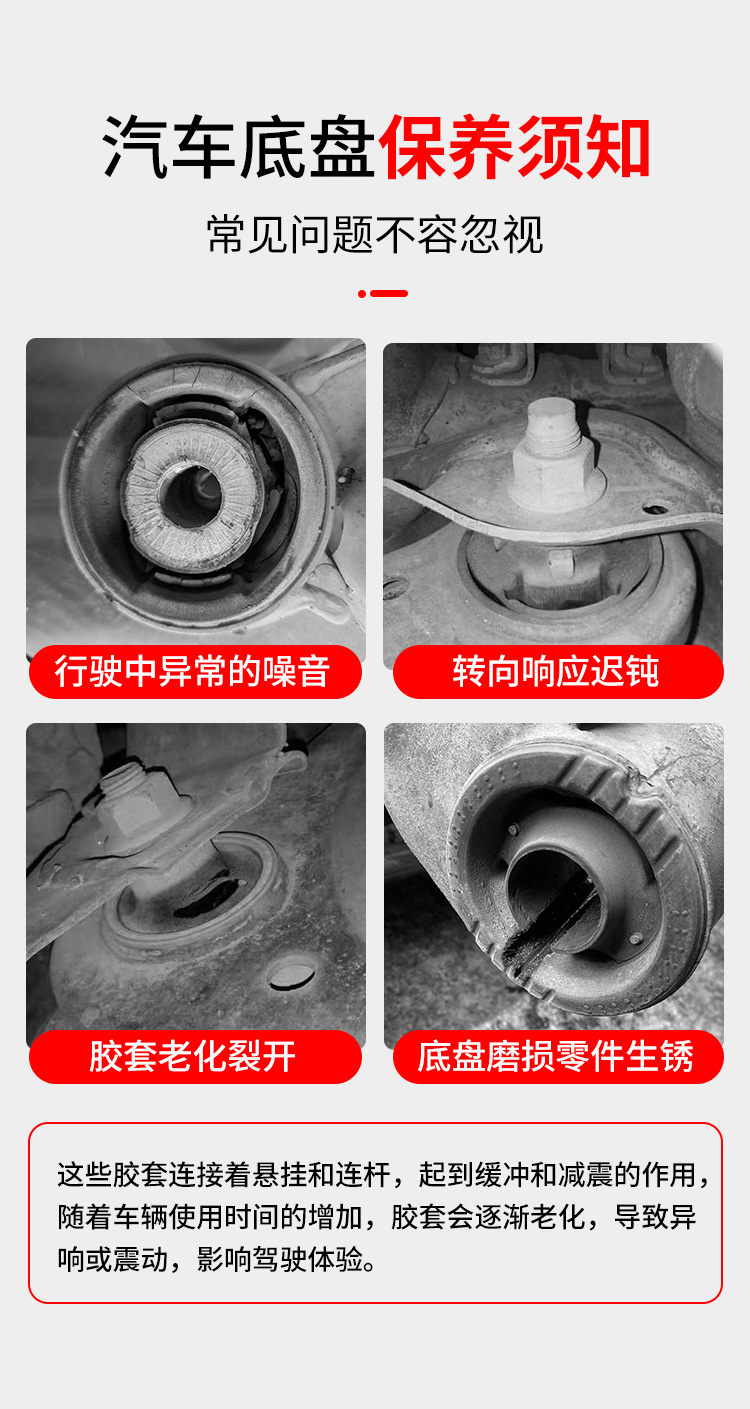 汽车底盘保养须知

常见问题不容忽视

行驶中异常的噪音

转向响应迟钝

胶套老化裂开

底盘磨损零件生锈

这些胶套连接着悬挂和连杆，起到缓冲和减震的作用，随着车辆使用时间的增加，胶套会逐渐老化，导致异响或震动，影响驾驶体验。