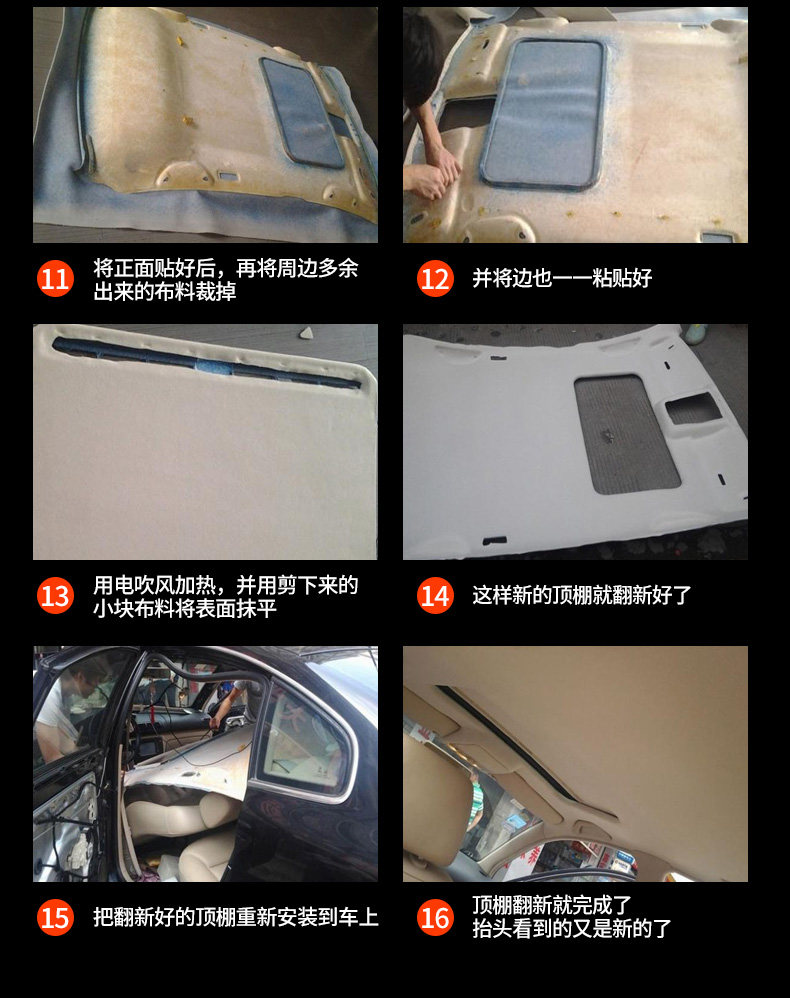 11 将正面贴好后，再将周边多余出来的布料裁掉

12 并将边也一一粘贴好

13 用电吹风加热，并用剪下来的小块布料将表面抹平

14 这样新的顶棚就翻新好了

15 把翻新好的顶棚重新安装到车上

16 顶棚翻新就完成了
抬头看到的又是新的了