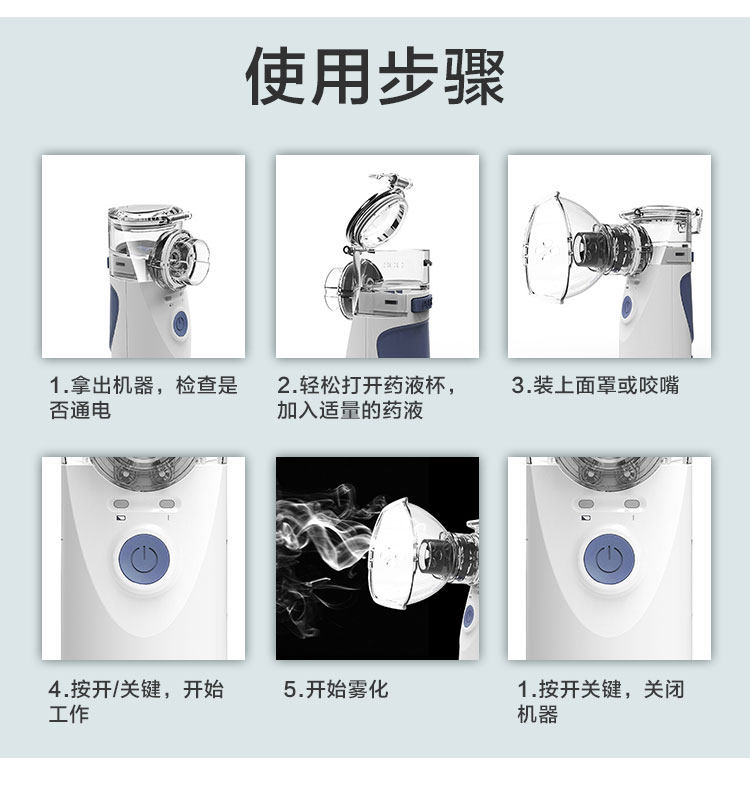 使用步骤

1.拿出机器，检查是否通电

2.轻松打开药液杯，加入适量的药液

3.装上面罩或咬嘴

4.按开/关键，开始工作

5.开始雾化

1.按开关键，关闭机器