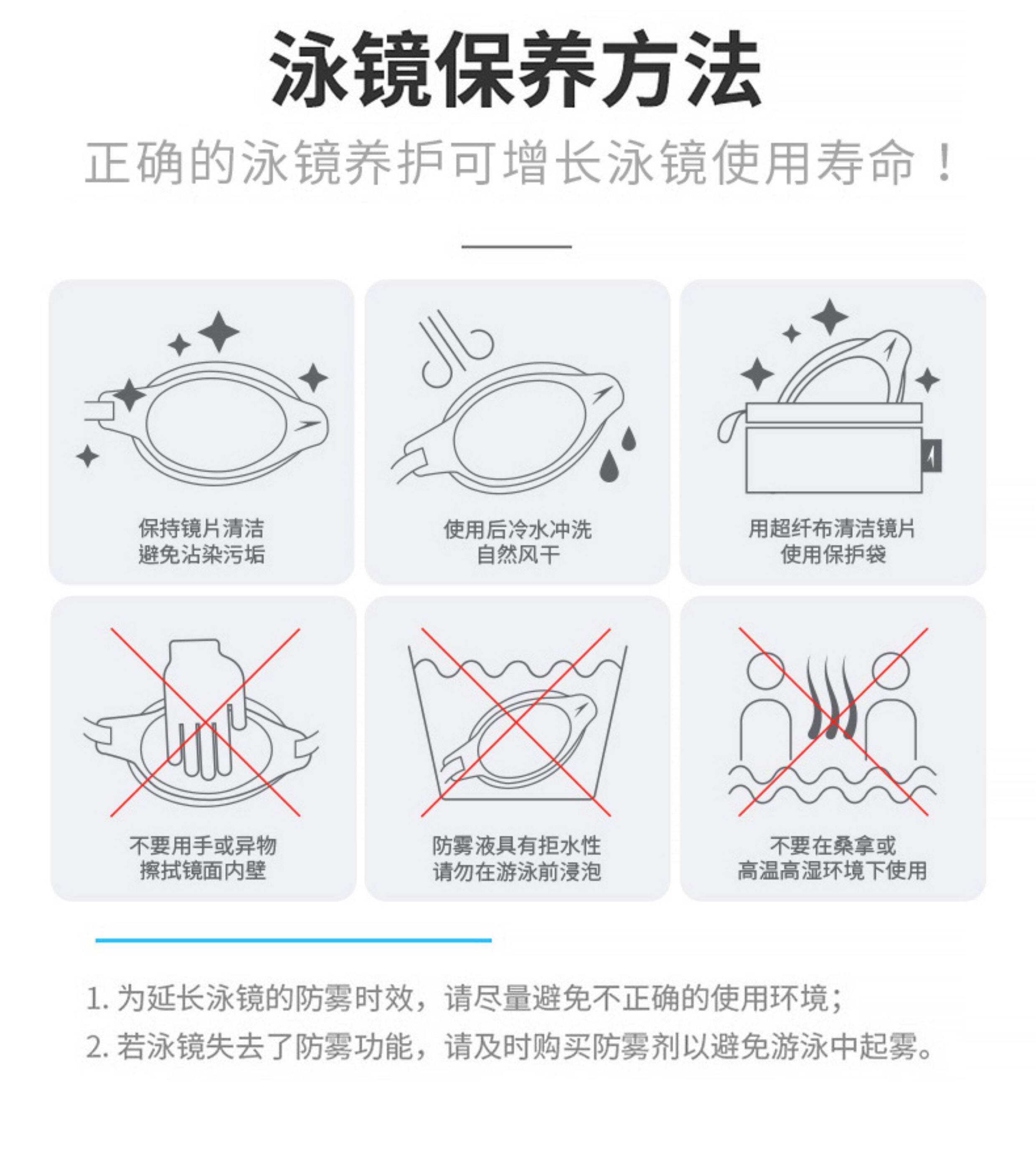 泳镜保养方法

正确的泳镜养护可增长泳镜使用寿命！

保持镜片清洁
避免沾染污垢

使用后冷水冲洗
自然风干

用超纤布清洁镜片
使用保护袋

不要用手或异物
擦拭镜面内壁

防雾液具有拒水性
请勿在游泳前浸泡

不要在桑拿或
高温高湿环境下使用

1. 为延长泳镜的防雾时效，请尽量避免不正确的使用环境；
2. 若泳镜失去了防雾功能，请及时购买防雾剂以避免游泳中起雾。