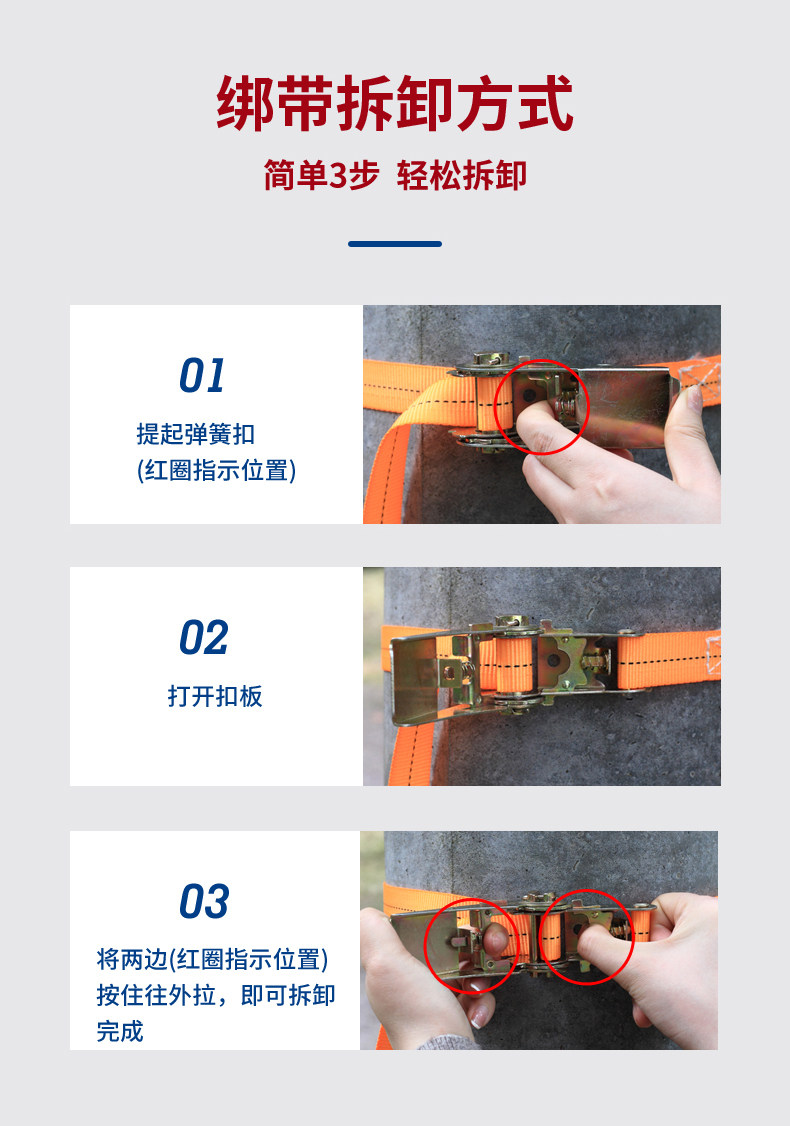 绑带拆卸方式

简单3步 轻松拆卸

01

提起弹簧扣
(红圈指示位置)

02

打开扣板

03

将两边(红圈指示位置)按住往外拉，即可拆卸完成