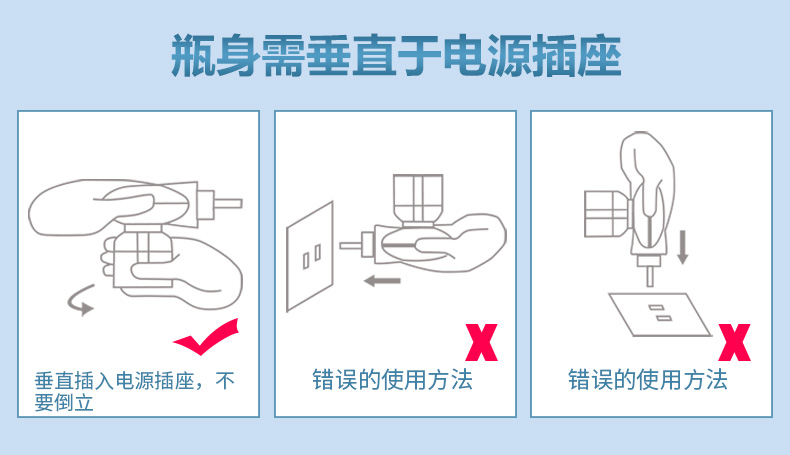 瓶身需垂直于电源插座

垂直插入电源插座，不要倒立

X
错误的使用方法

X
错误的使用方法