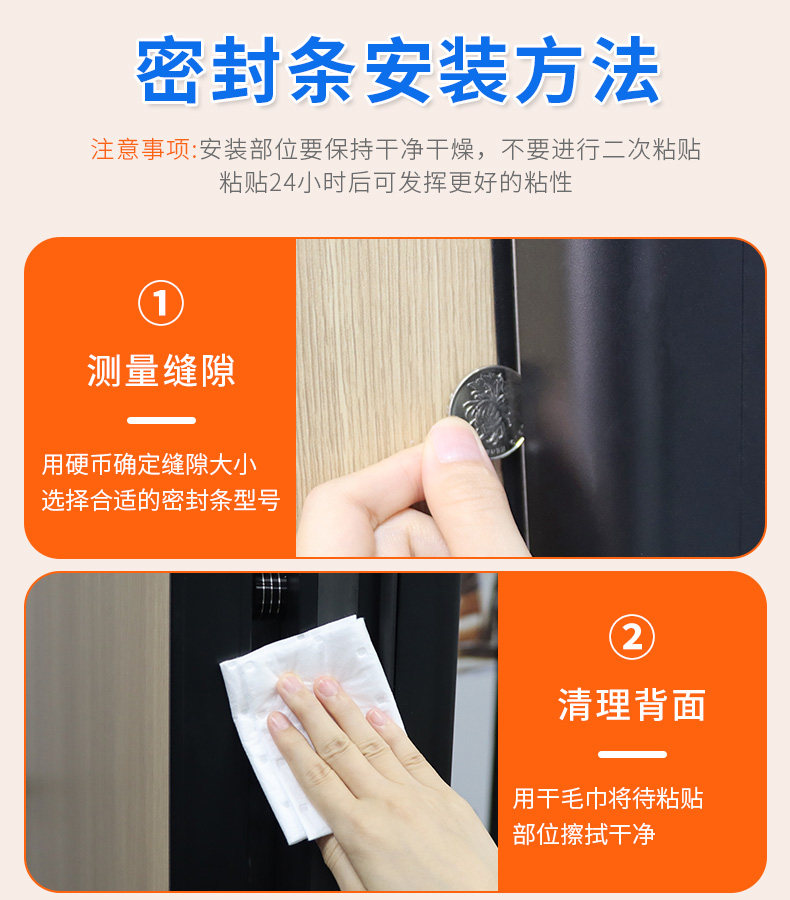 密封条安装方法

注意事项:安装部位要保持干净干燥，不要进行二次粘贴
粘贴24小时后可发挥更好的粘性

①

测量缝隙

用硬币确定缝隙大小
选择合适的密封条型号

②

清理背面

用干毛巾将待粘贴
部位擦拭干净