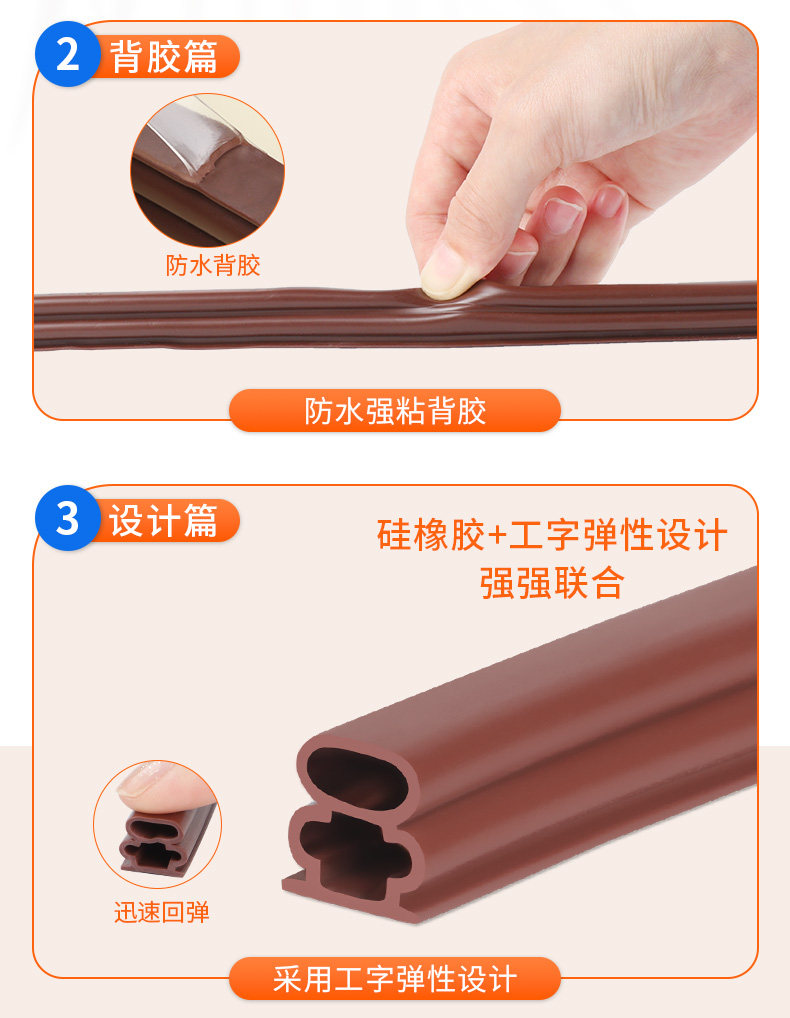 2 背胶篇

防水背胶

防水强粘背胶

3 设计篇

硅橡胶+工字弹性设计
强强联合

迅速回弹

采用工字弹性设计