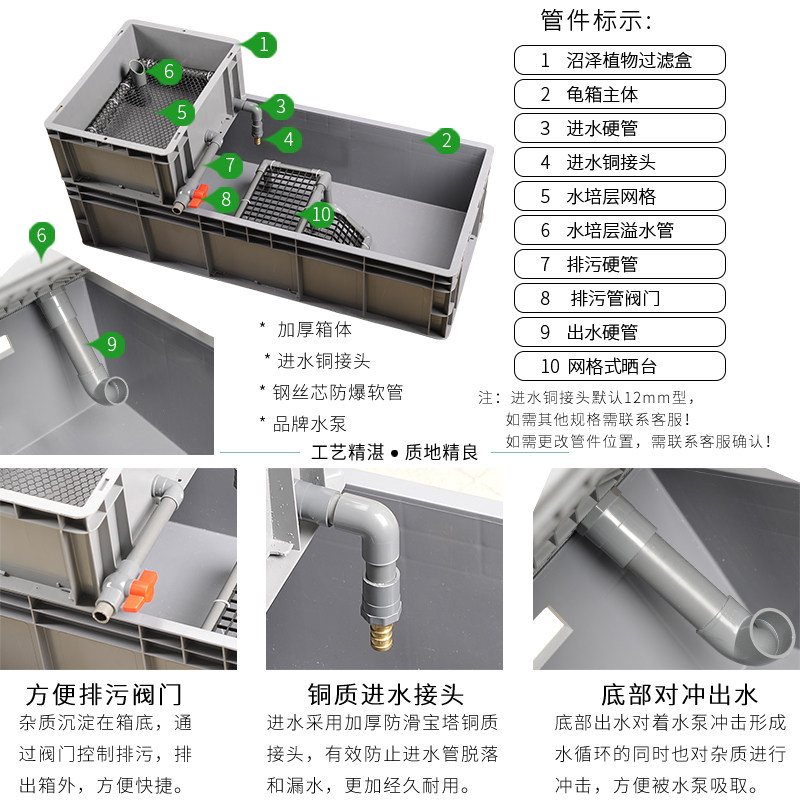 1
6
5
3
4
2
7
8
10
6
9

管件标示:

1 沼泽植物过滤盒
2 龟箱主体
3 进水硬管
4 进水铜接头
5 水培层网格
6 水培层溢水管
7 排污硬管
8 排污管阀门
9 出水硬管
10 网格式晒台

* 加厚箱体
* 进水铜接头
* 钢丝芯防爆软管
* 品牌水泵

注：进水铜接头默认12mm型，
如需其他规格需联系客服！
如需更改管件位置，需联系客服确认！

工艺精湛 ● 质地精良

方便排污阀门
杂质沉淀在箱底，通过阀门控制排污，排出箱外，方便快捷。

铜质进水接头
进水采用加厚防滑宝塔铜质接头，有效防止进水管脱落和漏水，更加经久耐用。

底部对冲出水
底部出水对着水泵冲击形成水循环的同时也对杂质进行冲击，方便被水泵吸取。