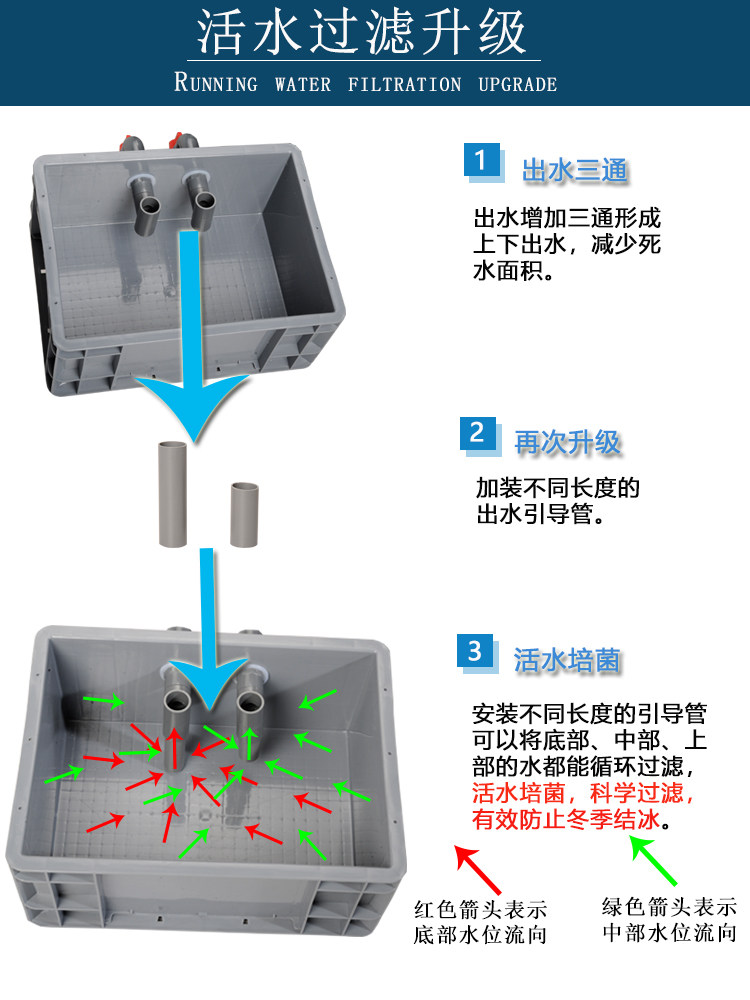 活水过滤升级

RUNNING WATER FILTRATION UPGRADE

1 出水三通

出水增加三通形成上下出水，减少死水面积。

2 再次升级

加装不同长度的出水引导管。

3 活水培菌

安装不同长度的引导管可以将底部、中部、上部的水都能循环过滤，活水培菌，科学过滤，有效防止冬季结冰。

红色箭头表示底部水位流向

绿色箭头表示中部水位流向