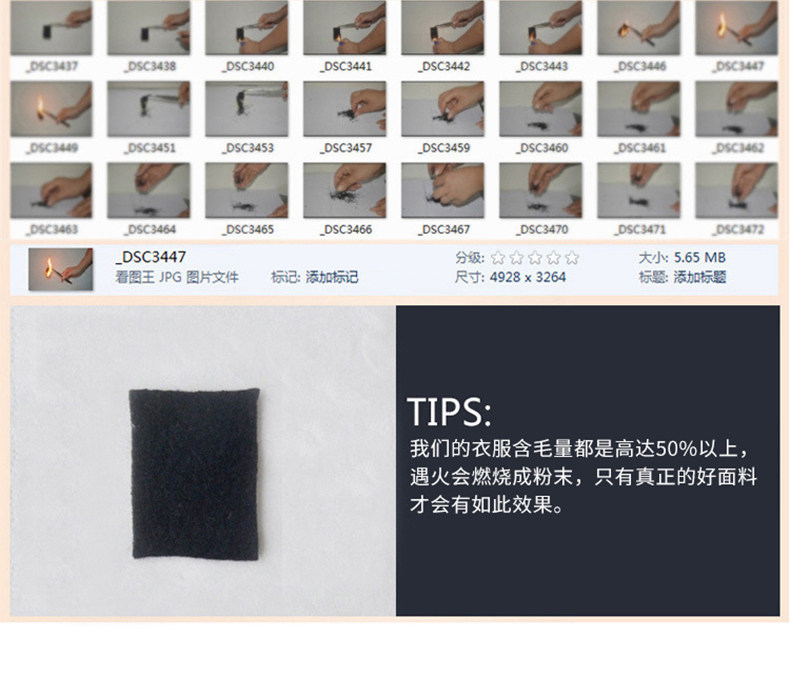 _DSC3437 _DSC3438 _DSC3440 _DSC3441 _DSC3442 _DSC3443 _DSC3446 _DSC3447

_DSC3449 _DSC3451 _DSC3453 _DSC3457 _DSC3459 _DSC3460 _DSC3461 _DSC3462

_DSC3463 _DSC3464 _DSC3465 _DSC3466 _DSC3467 _DSC3470 _DSC3471 _DSC3472

_DSC3447
看图王 JPG 图片文件
标记: 添加标记
分级: ☆☆☆☆☆
尺寸: 4928 x 3264
大小: 5.65 MB
标题: 添加标题

TIPS:
我们的衣服含毛量都是高达50%以上，遇火会燃烧成粉末，只有真正的好面料才会有如此效果。